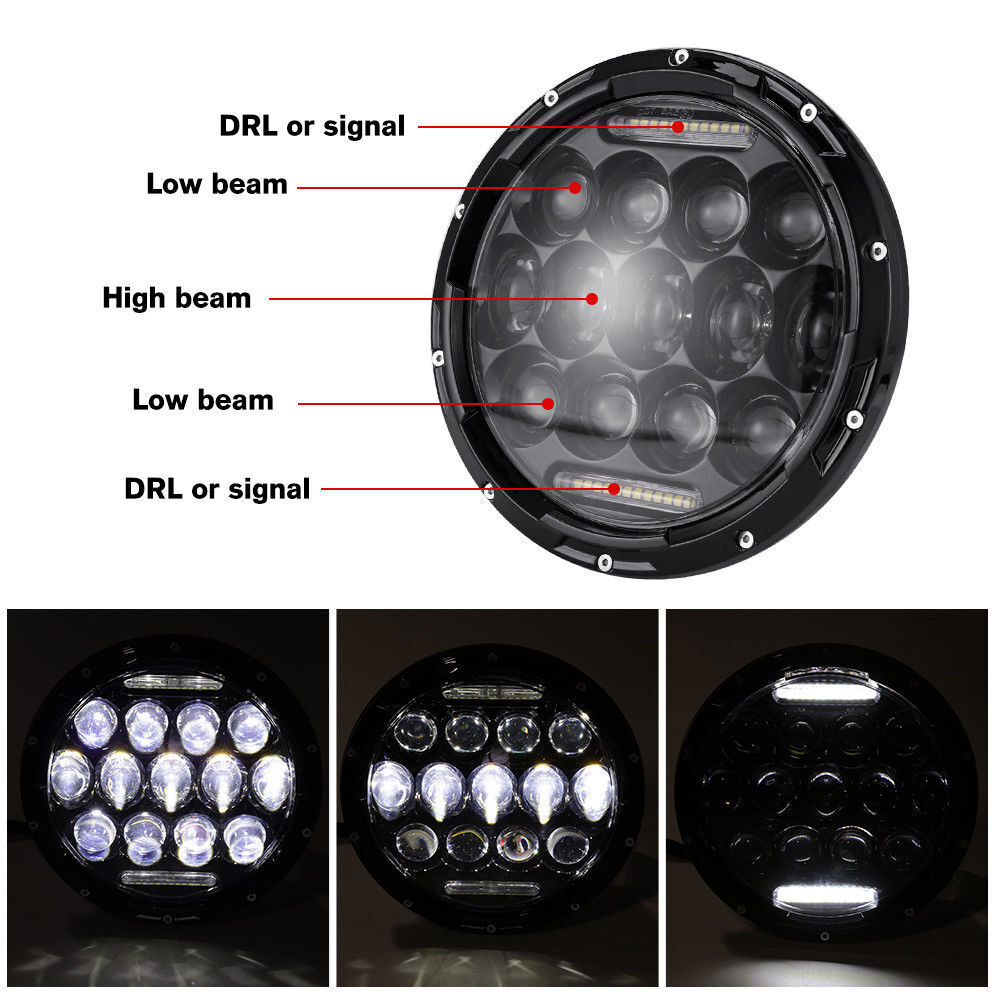 DRL or signal
Low beam
High beam
Low beam
DRL or signal