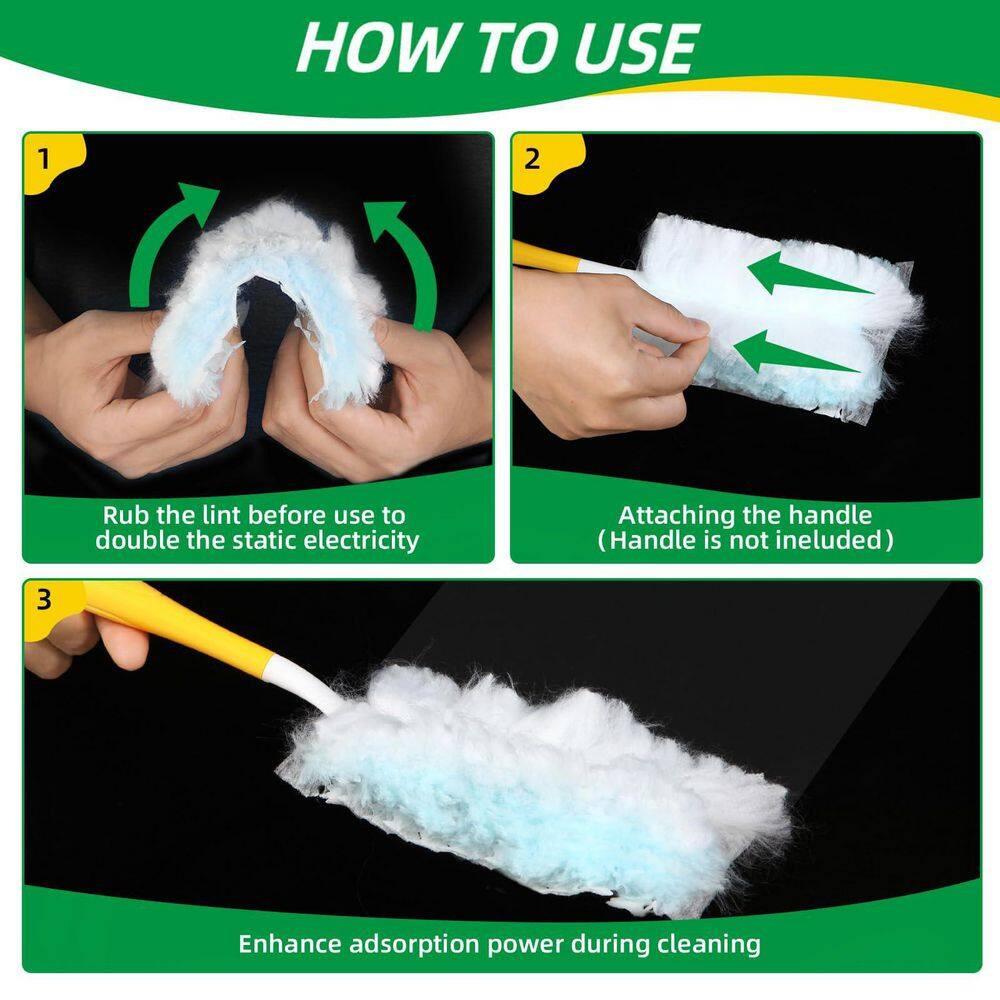 HOW TO USE

1

Rub the lint before use to double the static electricity

2

Attaching the handle (Handle is not ineluded)

3

Enhance adsorption power during cleaning