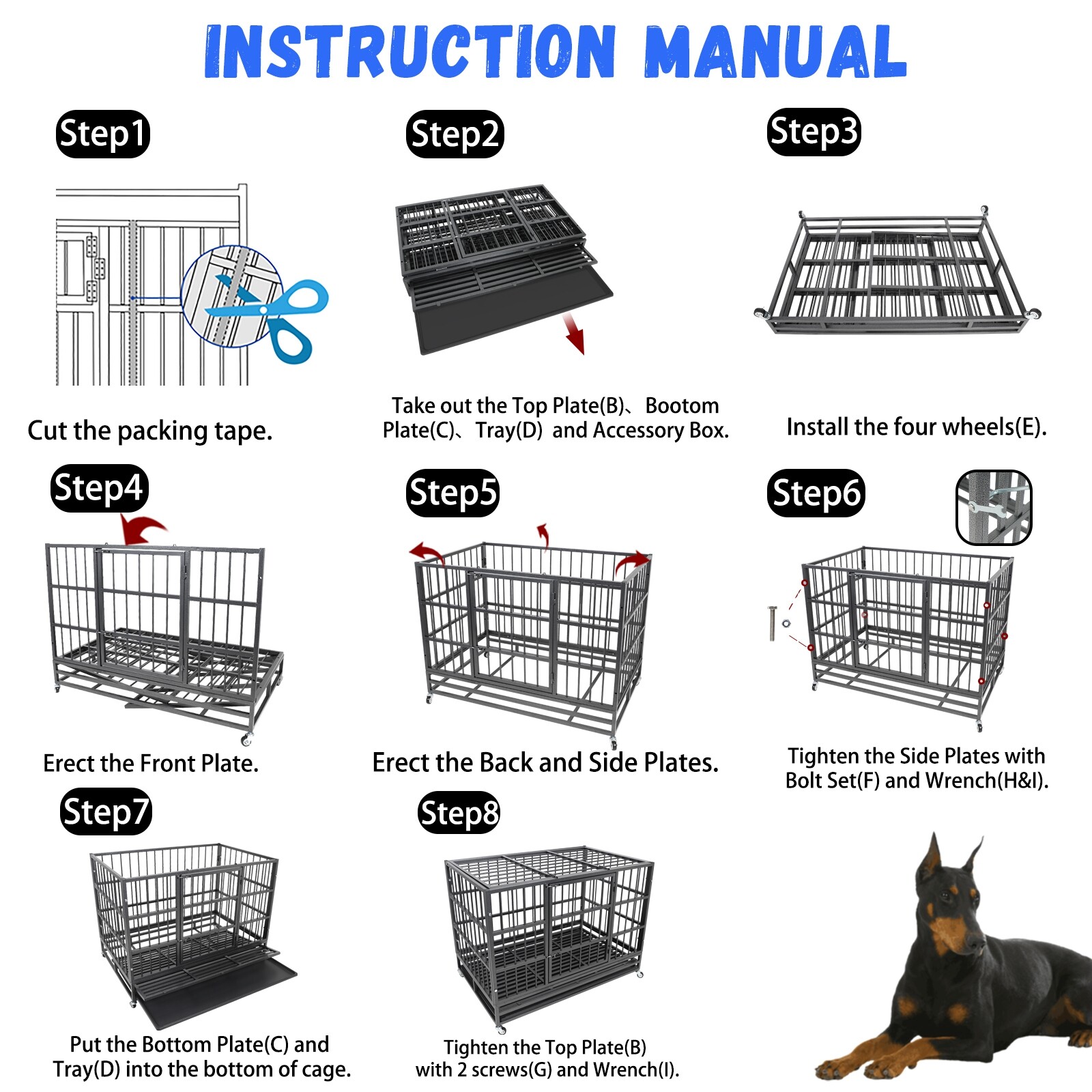 INSTRUCTION MANUAL

Step1

Cut the packing tape.

Step2

Take out the Top Plate(B)、Bootom Plate(C)、Tray(D) and Accessory Box.

Step3

Install the four wheels(E).

Step4

Erect the Front Plate.

Step5

Erect the Back and Side Plates.

Step6

Tighten the Side Plates with Bolt Set(F) and Wrench(H&I).

Step7

Put the Bottom Plate(C) and Tray(D) into the bottom of cage.

Step8

Tighten the Top Plate(B) with 2 screws(G) and Wrench(I).