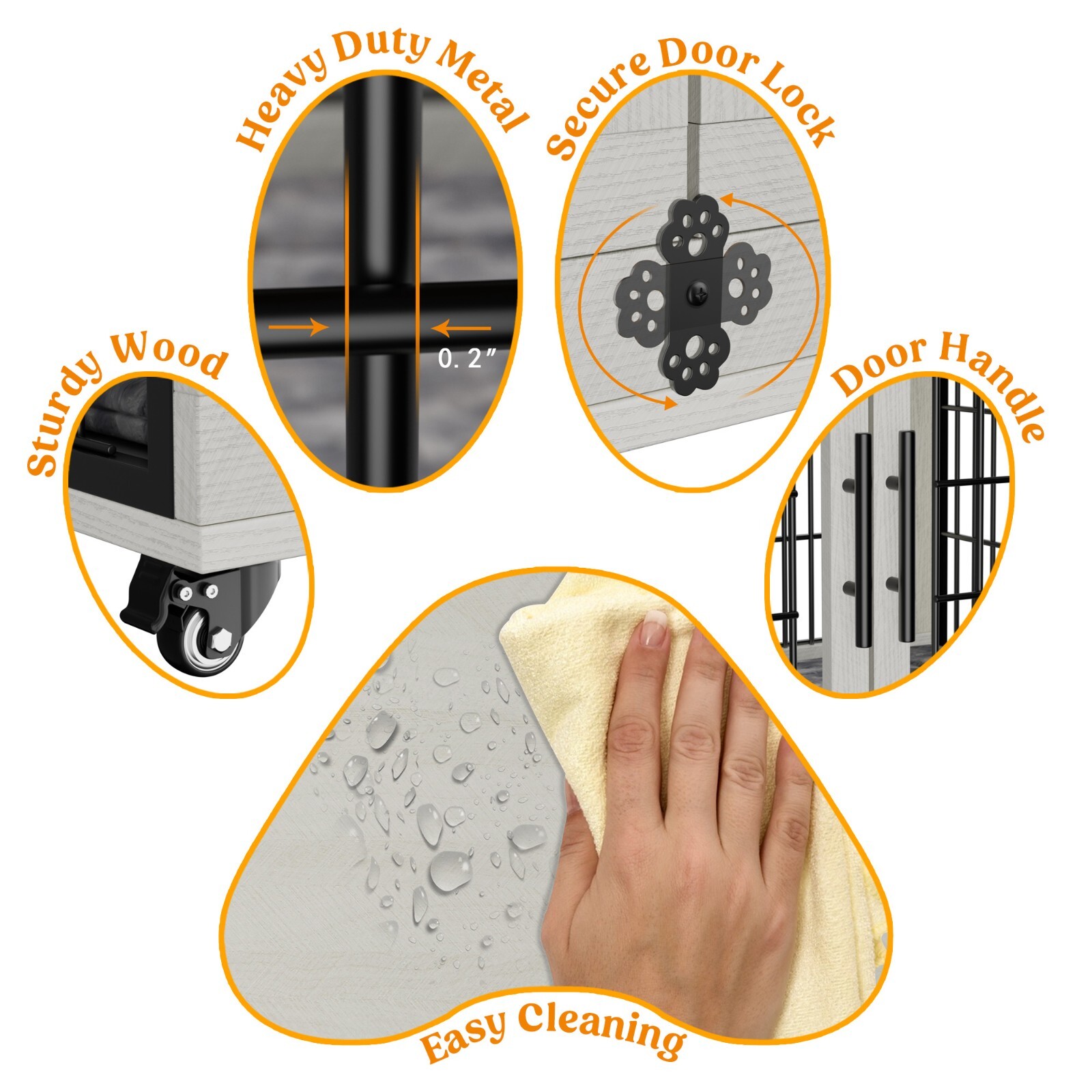 Sturdy Wood

Heavy Duty Metal

0. 2″

Secure Door Lock

Door Handle

Easy Cleaning