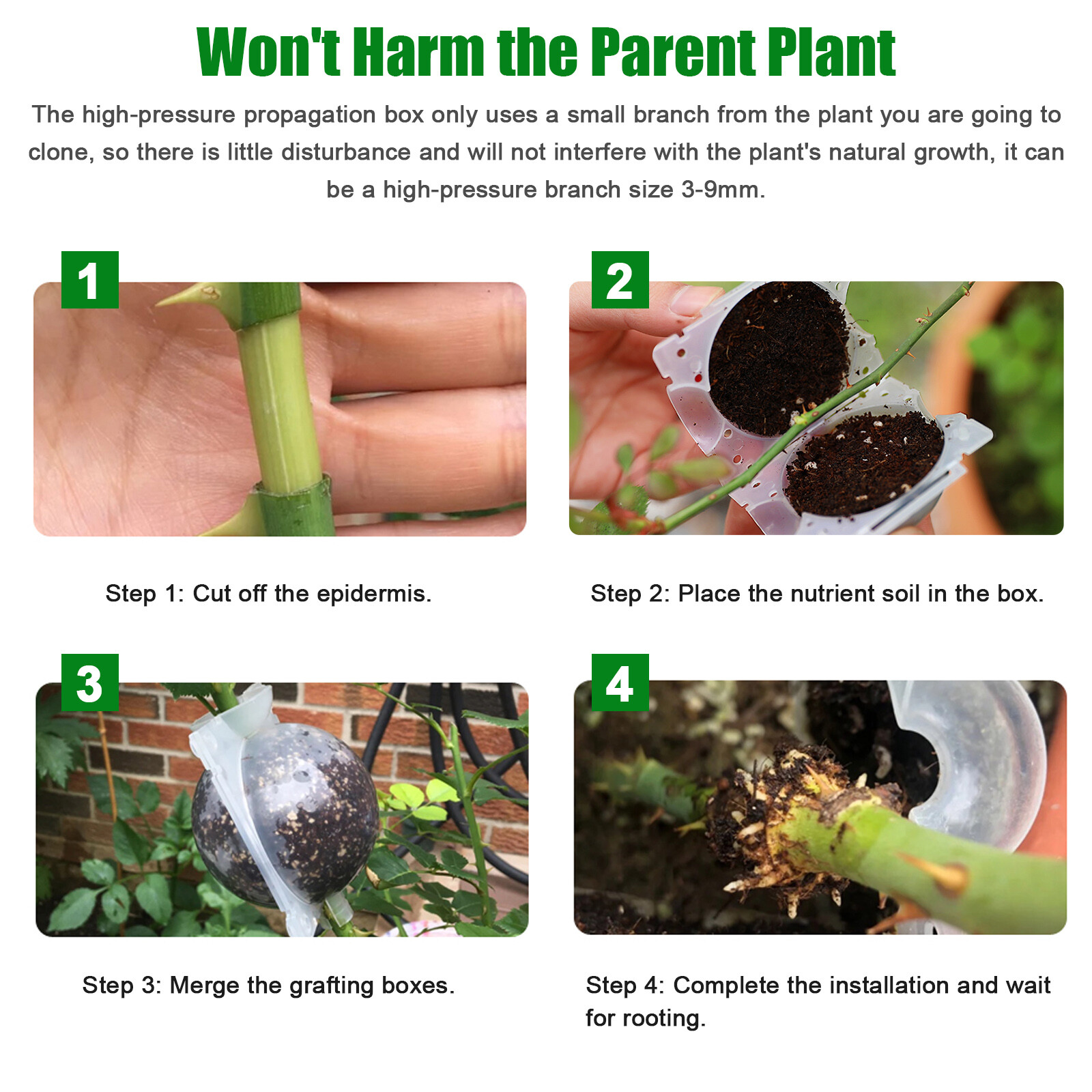 Won't Harm the Parent Plant

The high-pressure propagation box only uses a small branch from the plant you are going to clone, so there is little disturbance and will not interfere with the plant's natural growth, it can be a high-pressure branch size 3-9mm.

1

Step 1: Cut off the epidermis.

2

Step 2: Place the nutrient soil in the box.

3

Step 3: Merge the grafting boxes.

4

Step 4: Complete the installation and wait for rooting.