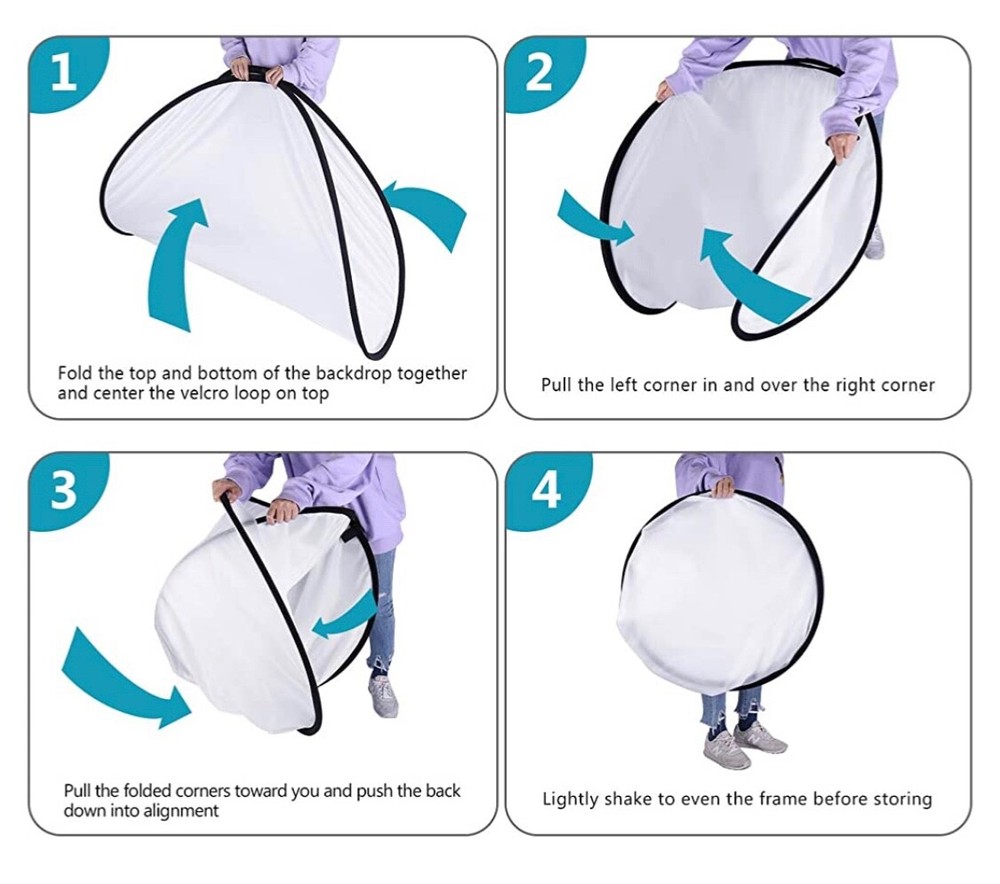 1

Fold the top and bottom of the backdrop together and center the velcro loop on top

2

Pull the left corner in and over the right corner

3

Pull the folded corners toward you and push the back down into alignment

4

Lightly shake to even the frame before storing