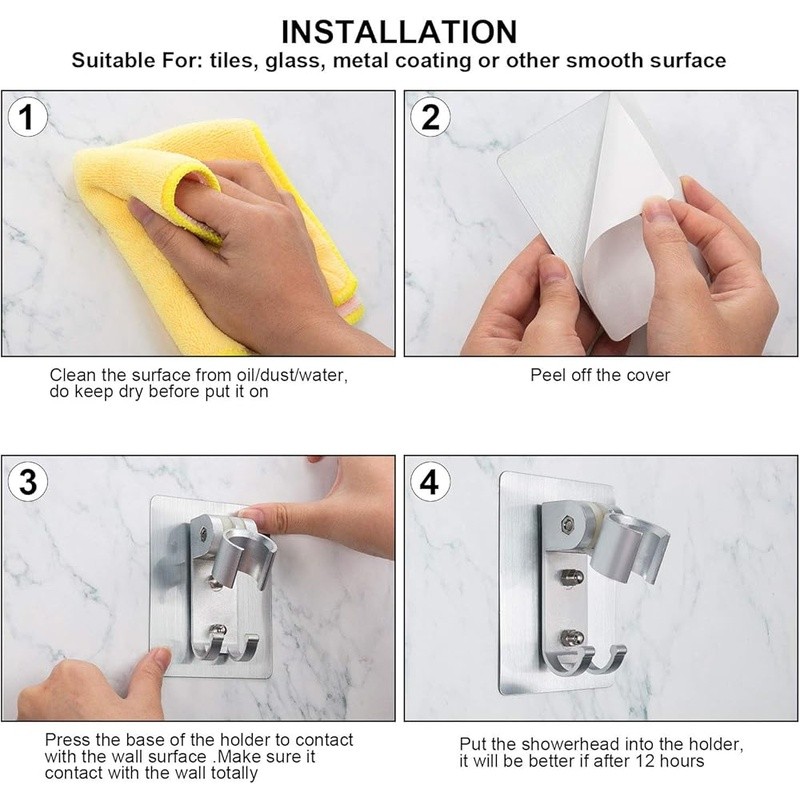 INSTALLATION
Suitable For: tiles, glass, metal coating or other smooth surface

1

Clean the surface from oil/dust/water, do keep dry before put it on

2

Peel off the cover

3

Press the base of the holder to contact with the wall surface .Make sure it contact with the wall totally

4

Put the showerhead into the holder, it will be better if after 12 hours