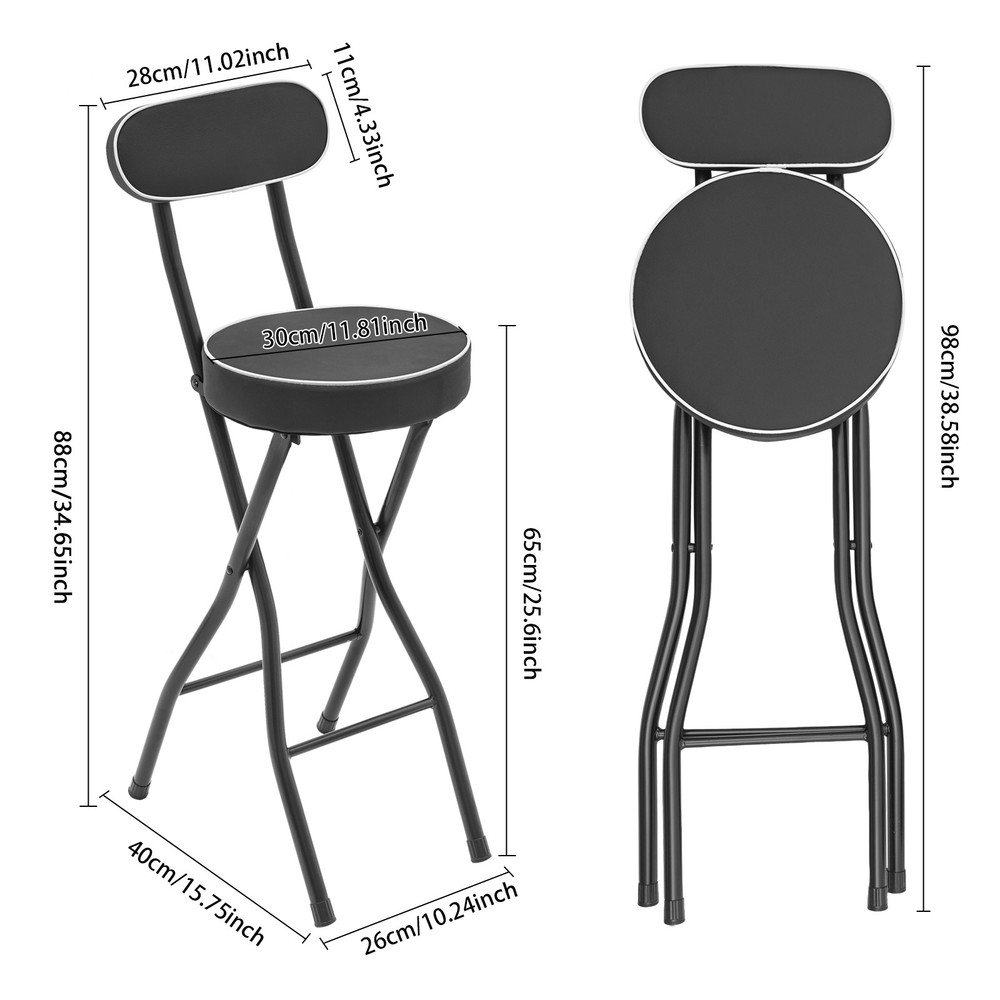 28cm/11.02inch
11cm/4.33inch
30cm/11.81inch
88cm/34.65inch
65cm/25.6inch
40cm/15.75inch
26cm/10.24inch
98cm/38.58inch