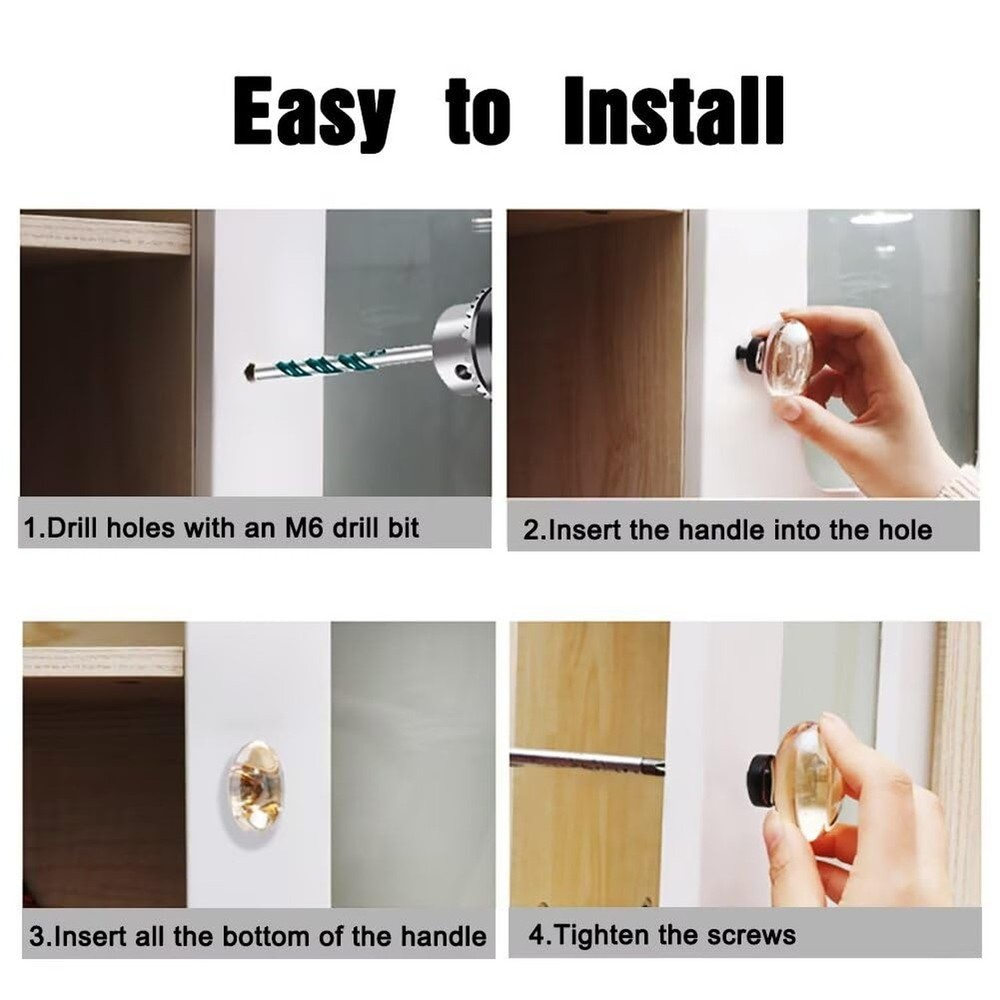 Easy to Install

1.Drill holes with an M6 drill bit

2.Insert the handle into the hole

3.Insert all the bottom of the handle

4.Tighten the screws