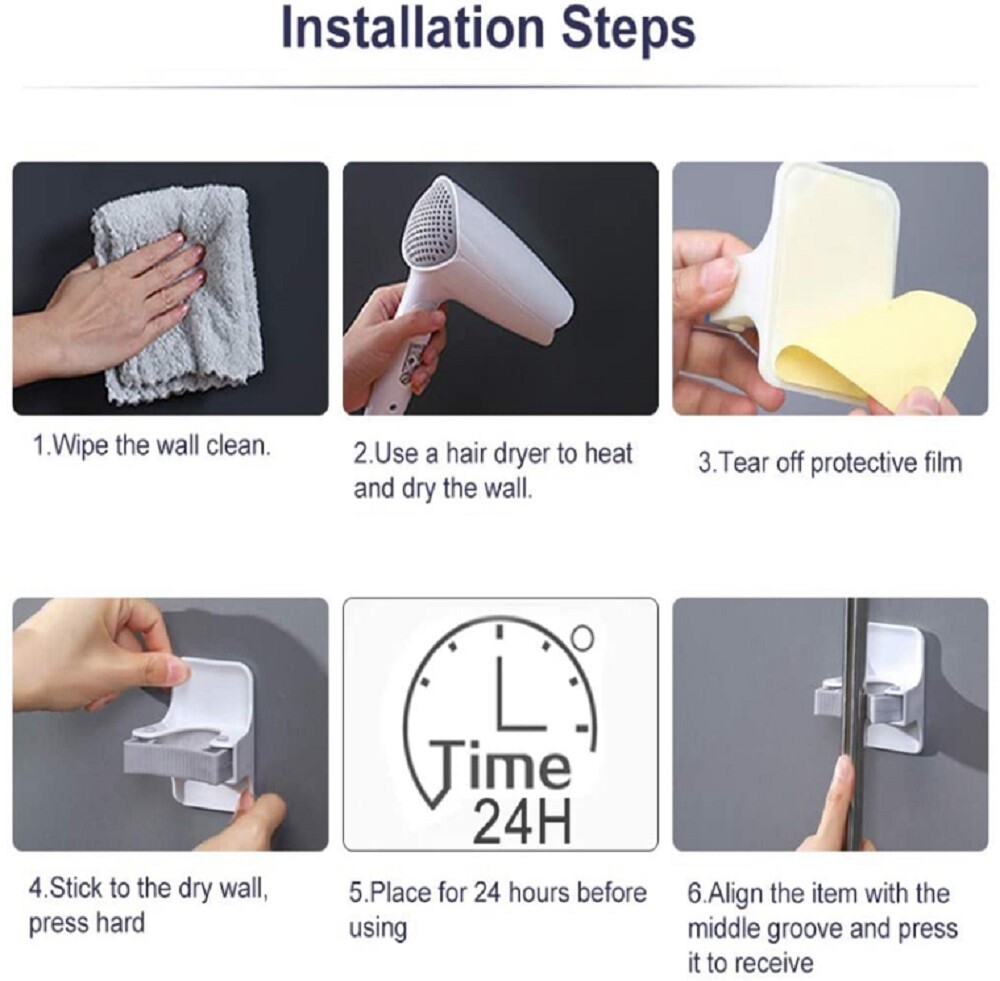 Installation Steps

1.Wipe the wall clean.

2.Use a hair dryer to heat and dry the wall.

3.Tear off protective film

Time 24H

4.Stick to the dry wall, press hard

5.Place for 24 hours before using

6.Align the item with the middle groove and press it to receive