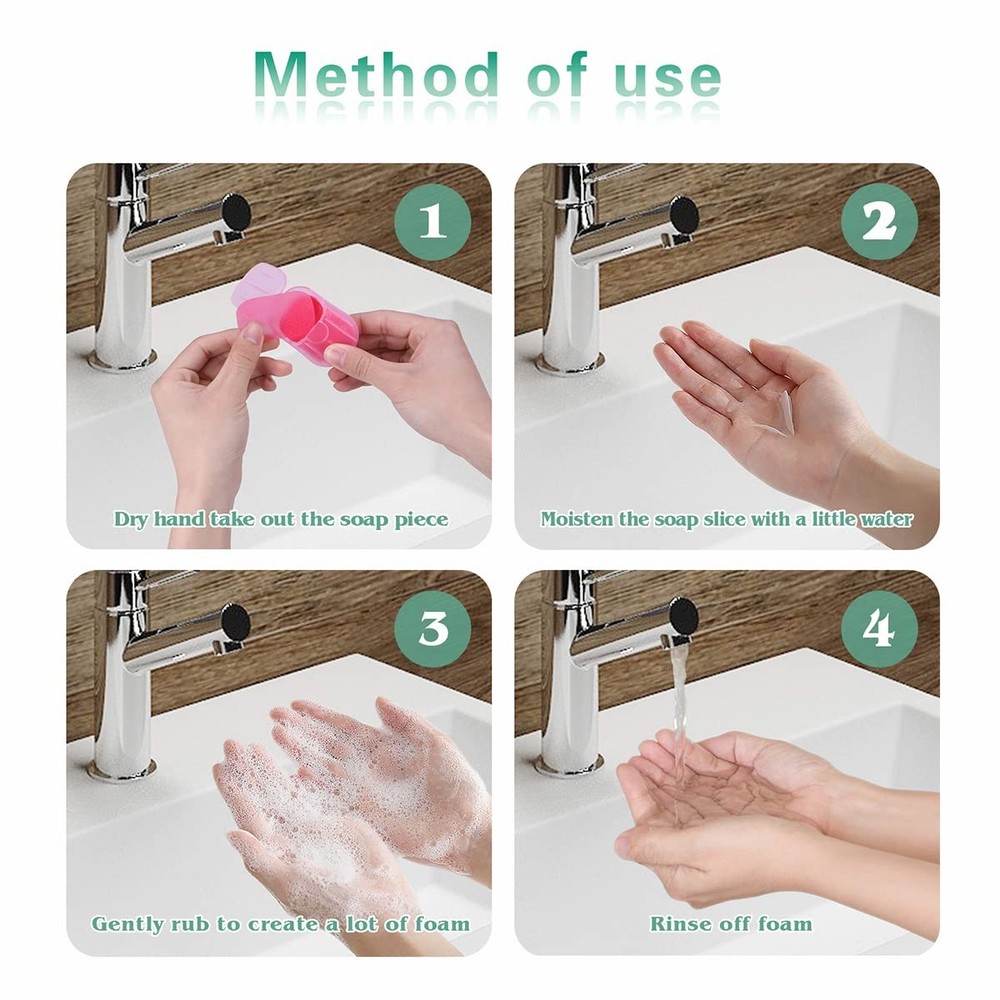 Method of use

1

Dry hand take out the soap piece

2

Moisten the soap slice with a little water

3

Gently rub to create a lot of foam

4

Rinse off foam