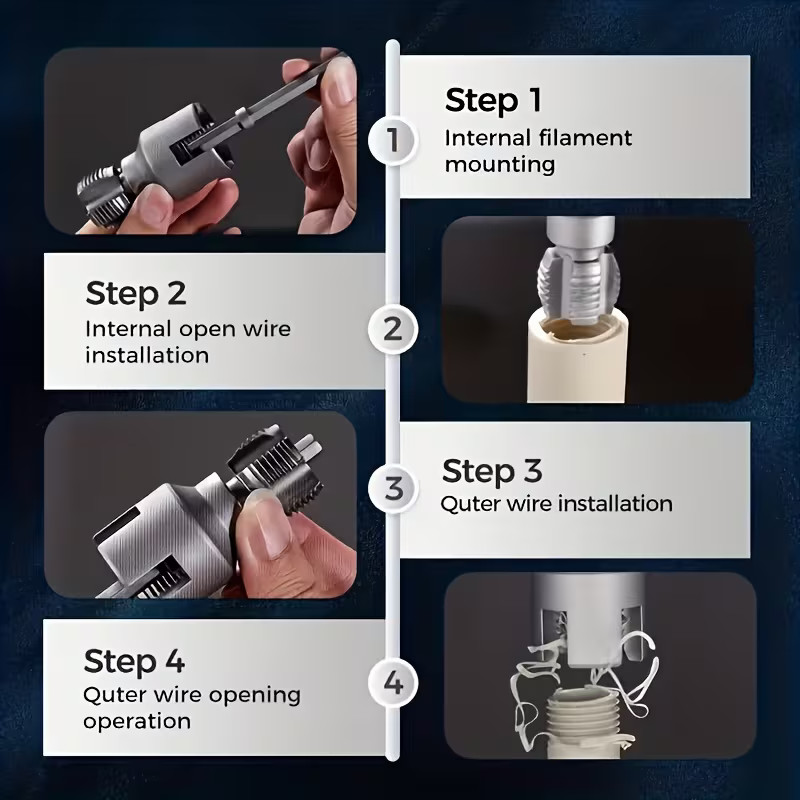 1

Step 1
Internal filament mounting

Step 2
Internal open wire installation

2

3

Step 3
Quter wire installation

Step 4
Quter wire opening operation

4