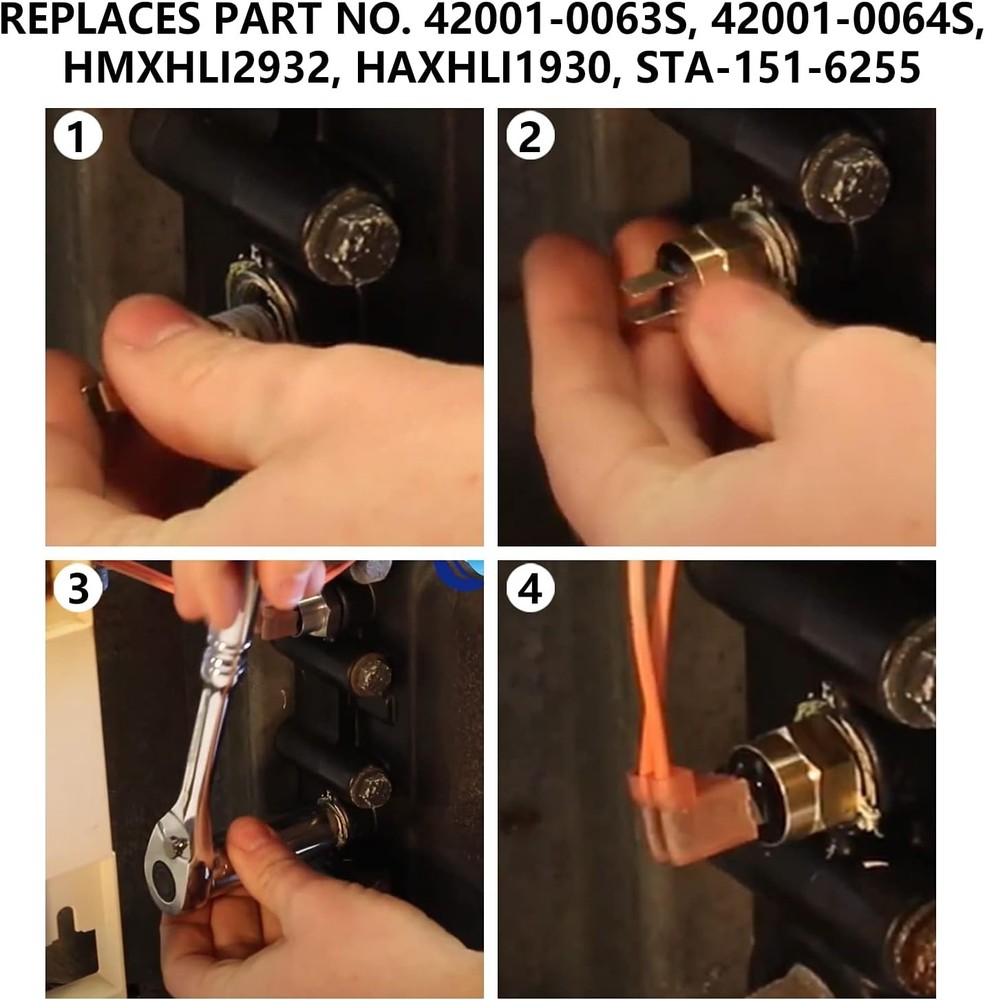 REPLACES PART NO. 42001-0063S, 42001-0064S, HMXHLI2932, HAXHLI1930, STA-151-6255

1

2

3

4