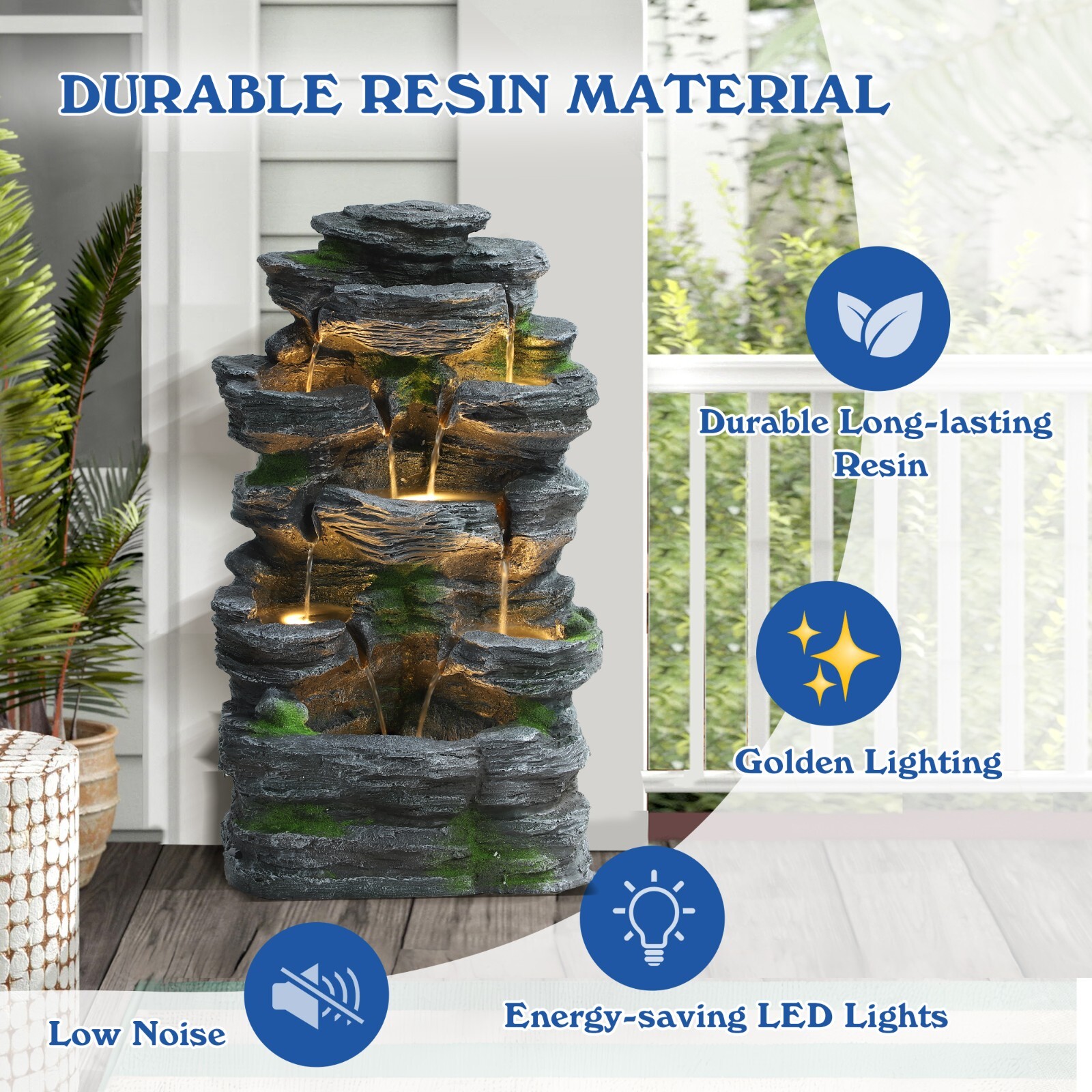 DURABLE RESIN MATERIAL

Durable Long-lasting Resin

Golden Lighting

Energy-saving LED Lights

Low Noise