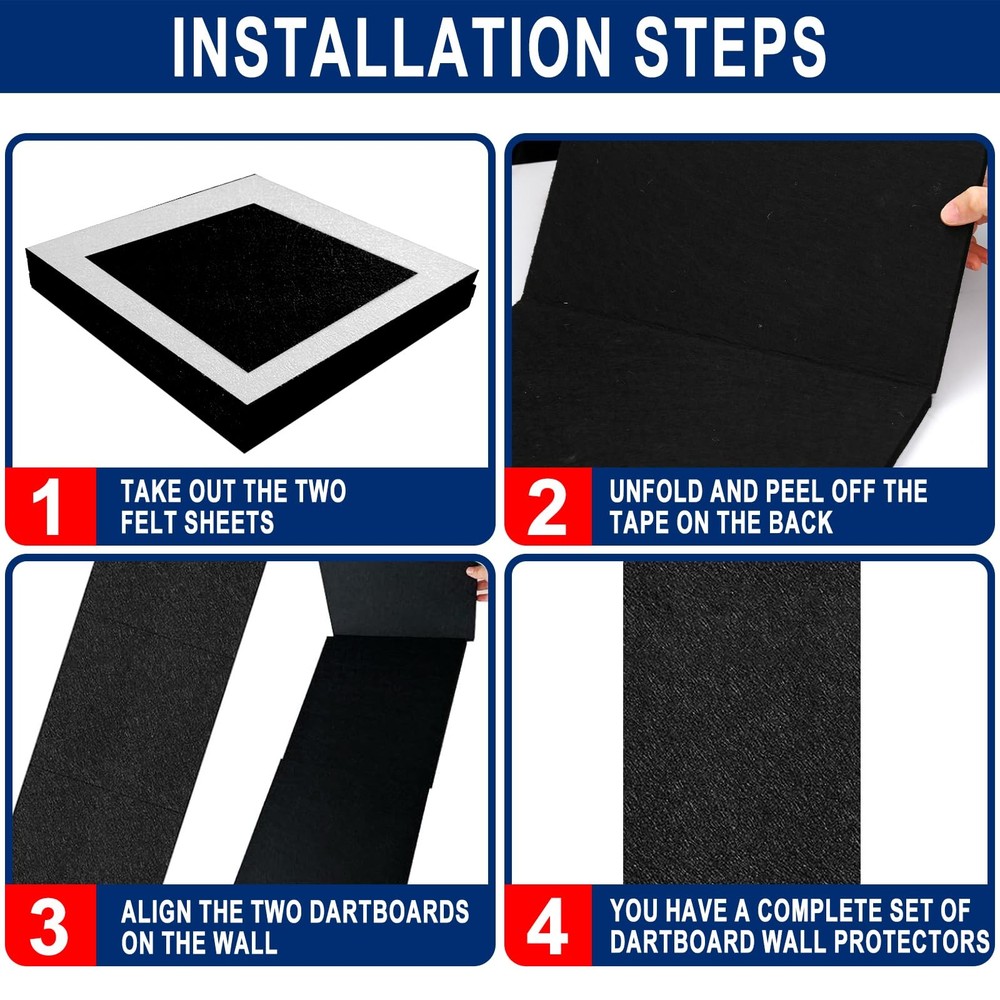 INSTALLATION STEPS

1 TAKE OUT THE TWO FELT SHEETS

2 UNFOLD AND PEEL OFF THE TAPE ON THE BACK

3 ALIGN THE TWO DARTBOARDS ON THE WALL

4 YOU HAVE A COMPLETE SET OF DARTBOARD WALL PROTECTORS