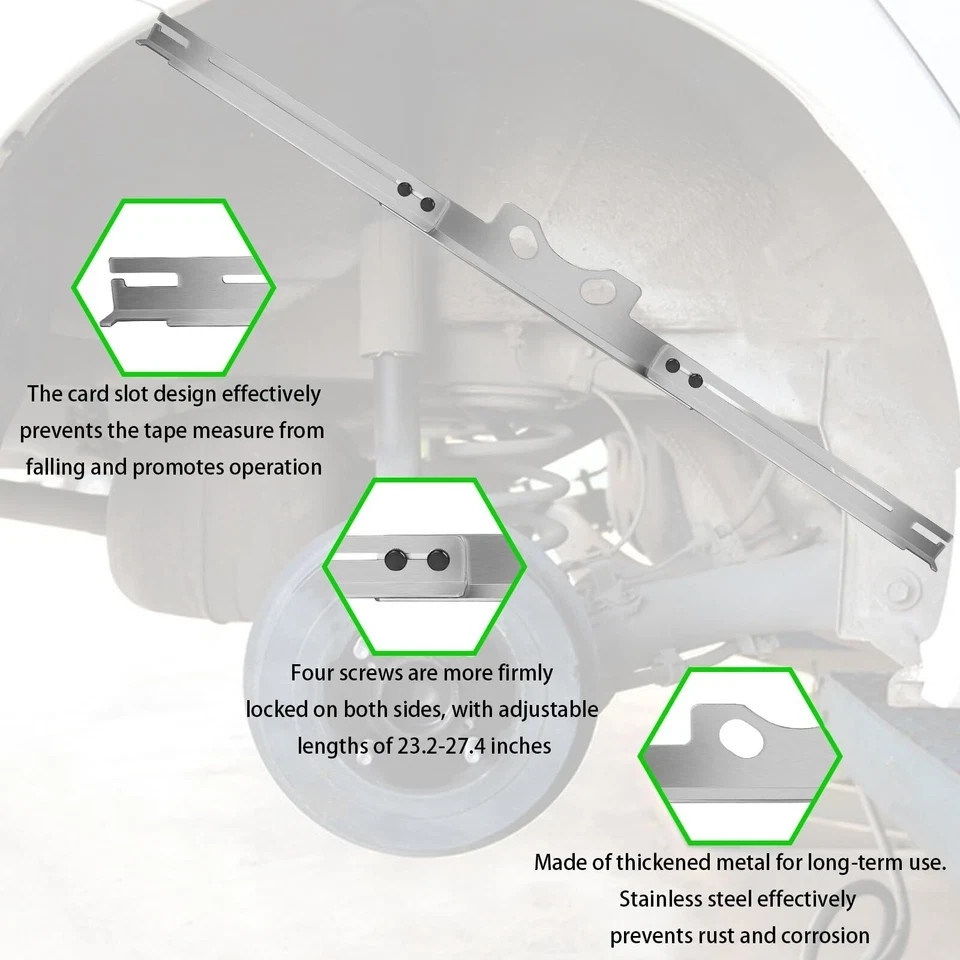 The card slot design effectively prevents the tape measure from falling and promotes operation

Four screws are more firmly locked on both sides, with adjustable lengths of 23.2-27.4 inches

Made of thickened metal for long-term use. Stainless steel effectively prevents rust and corrosion