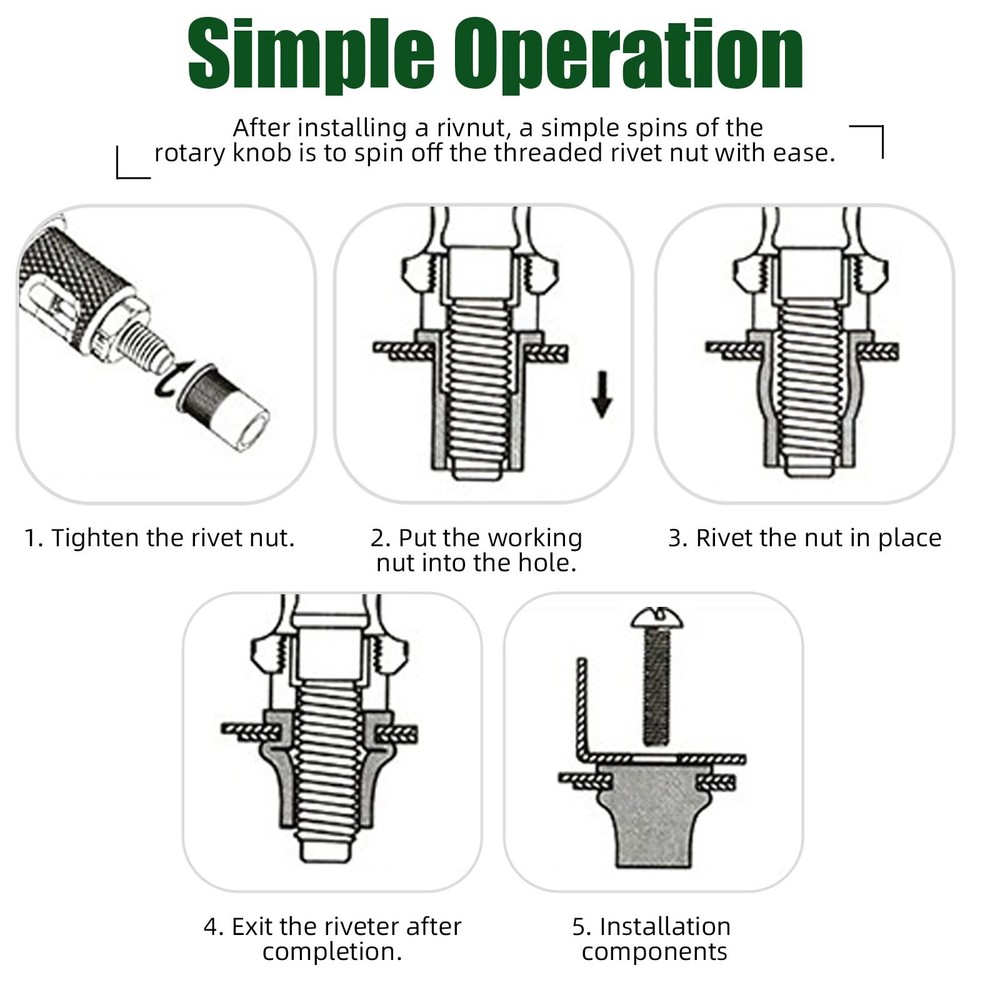 Simple Operation

After installing a rivnut, a simple spins of the rotary knob is to spin off the threaded rivet nut with ease.

1. Tighten the rivet nut.

2. Put the working nut into the hole.

3. Rivet the nut in place

4. Exit the riveter after completion.

5. Installation components