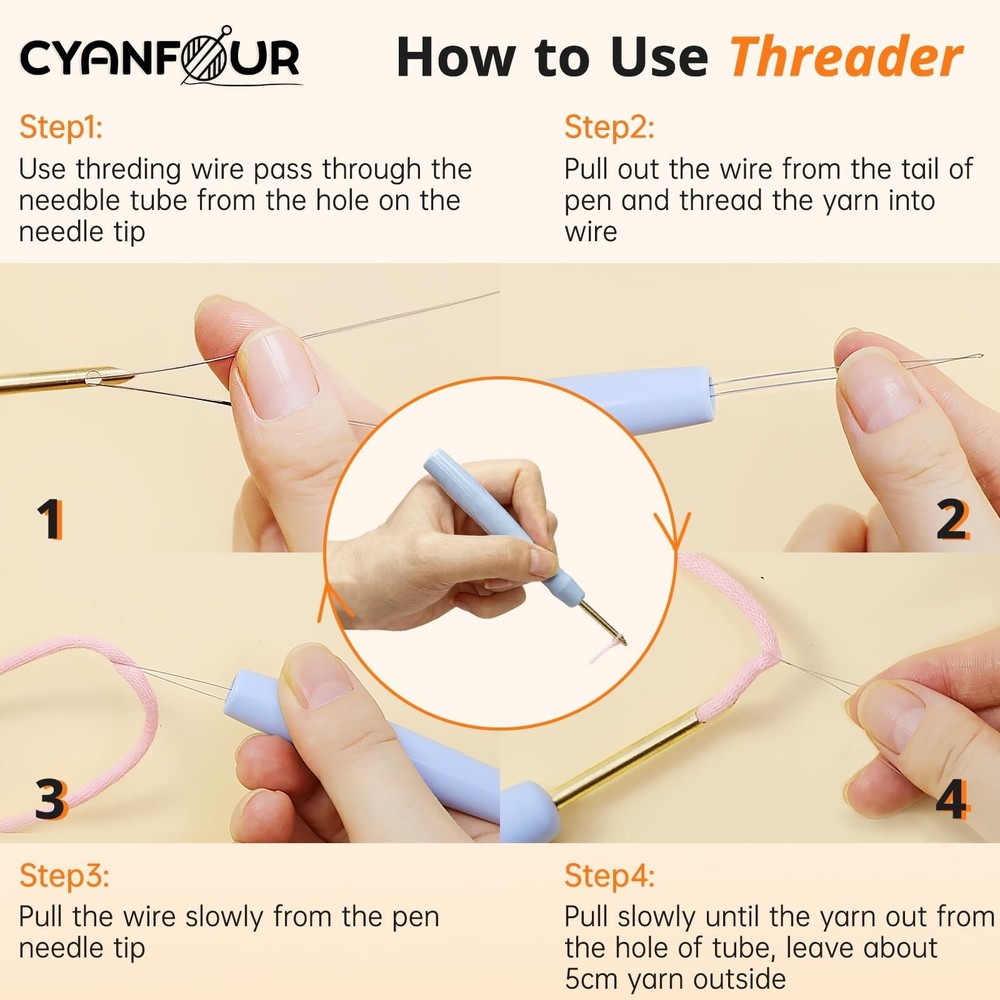 CYANFOUR

How to Use Threader

Step1:
Use threding wire pass through the needble tube from the hole on the needle tip

Step2:
Pull out the wire from the tail of pen and thread the yarn into wire

1

2

3

4

Step3:
Pull the wire slowly from the pen needle tip

Step4:
Pull slowly until the yarn out from the hole of tube, leave about 5cm yarn outside