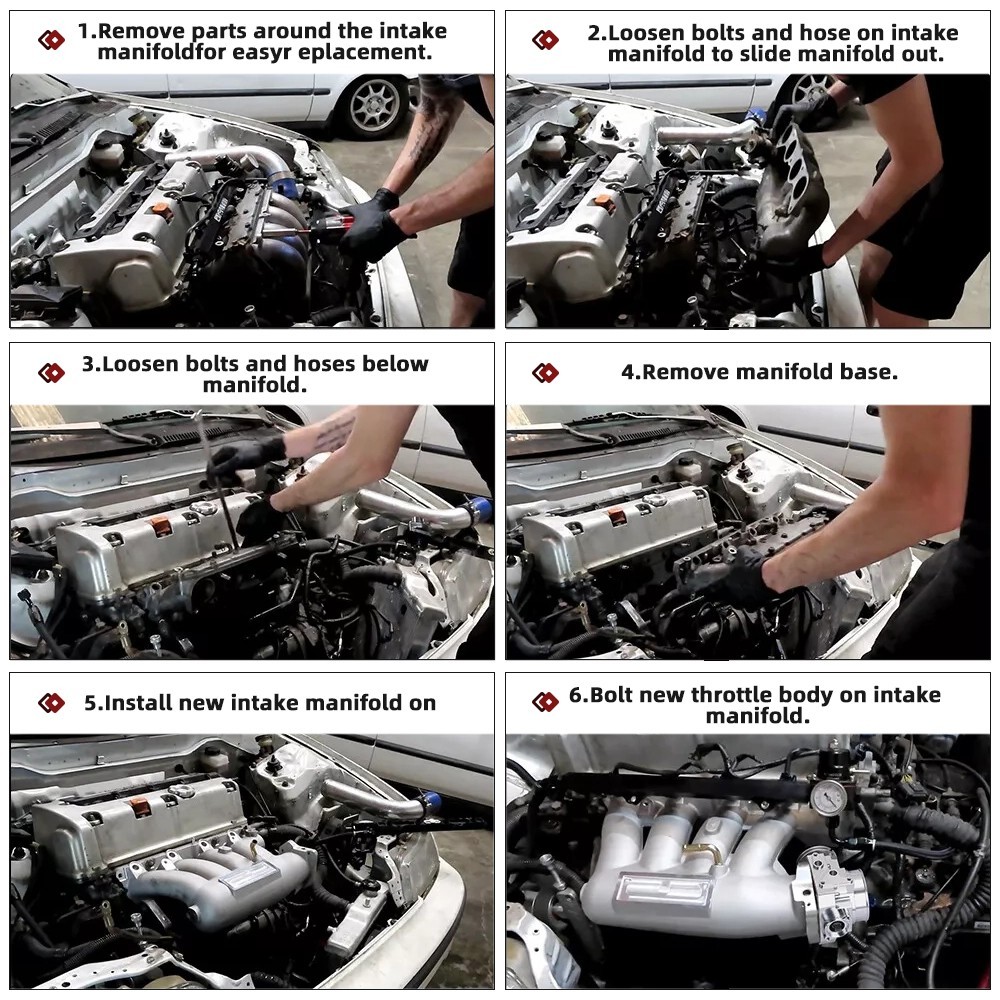 1.Remove parts around the intake manifoldfor easyr eplacement.

2.Loosen bolts and hose on intake manifold to slide manifold out.

3.Loosen bolts and hoses below manifold.

4.Remove manifold base.

5.Install new intake manifold on

6.Bolt new throttle body on intake manifold.