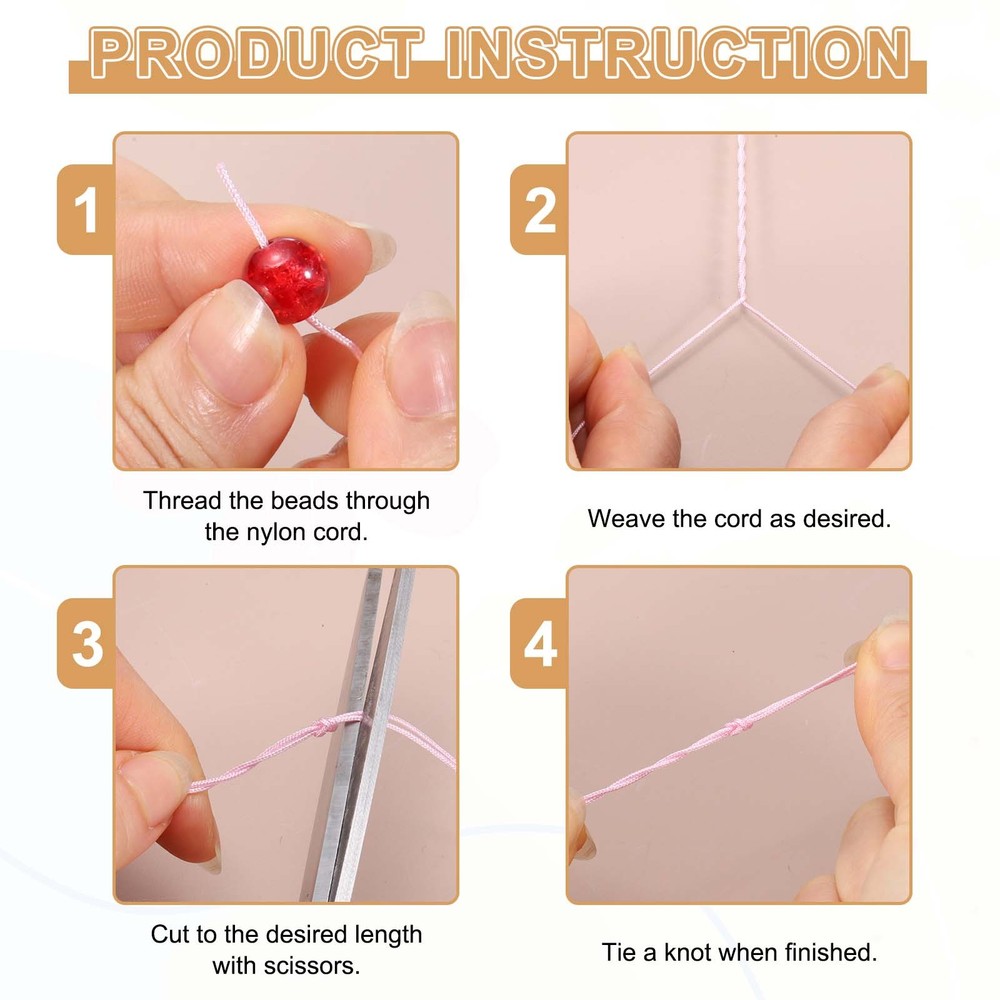 PRODUCT INSTRUCTION

1

Thread the beads through the nylon cord.

2

Weave the cord as desired.

3

Cut to the desired length with scissors.

4

Tie a knot when finished.