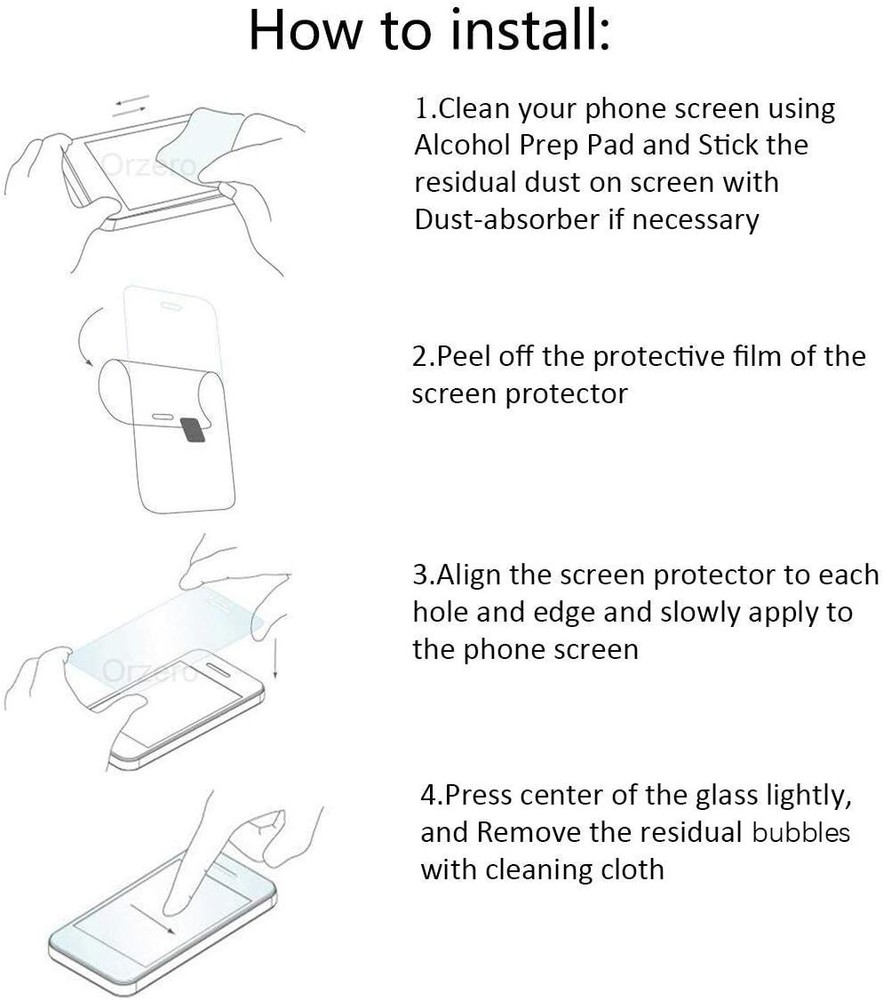 How to install:

Orzero

1.Clean your phone screen using Alcohol Prep Pad and Stick the residual dust on screen with Dust-absorber if necessary

2.Peel off the protective film of the screen protector

Orzero

3.Align the screen protector to each hole and edge and slowly apply to the phone screen

4.Press center of the glass lightly, and Remove the residual bubbles with cleaning cloth