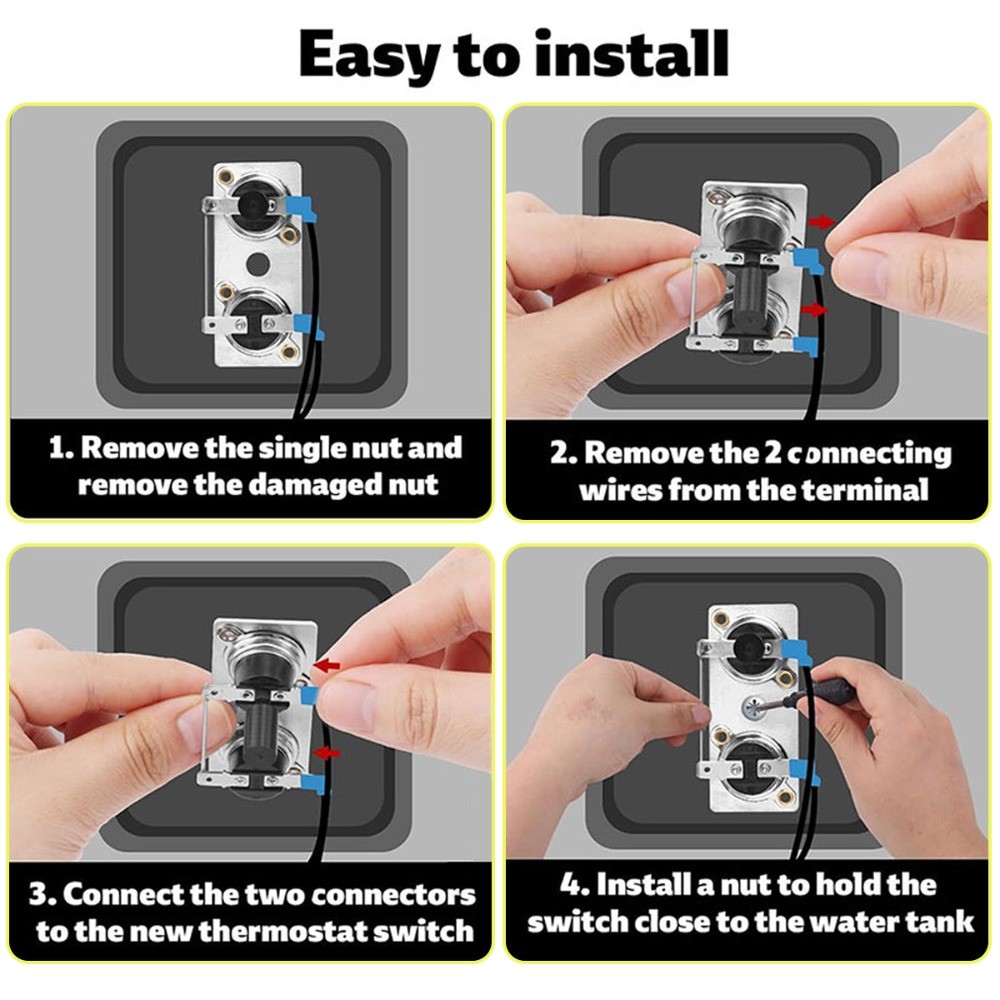 Easy to install

1. Remove the single nut and remove the damaged nut

2. Remove the 2 connecting wires from the terminal

3. Connect the two connectors to the new thermostat switch

4. Install a nut to hold the switch close to the water tank