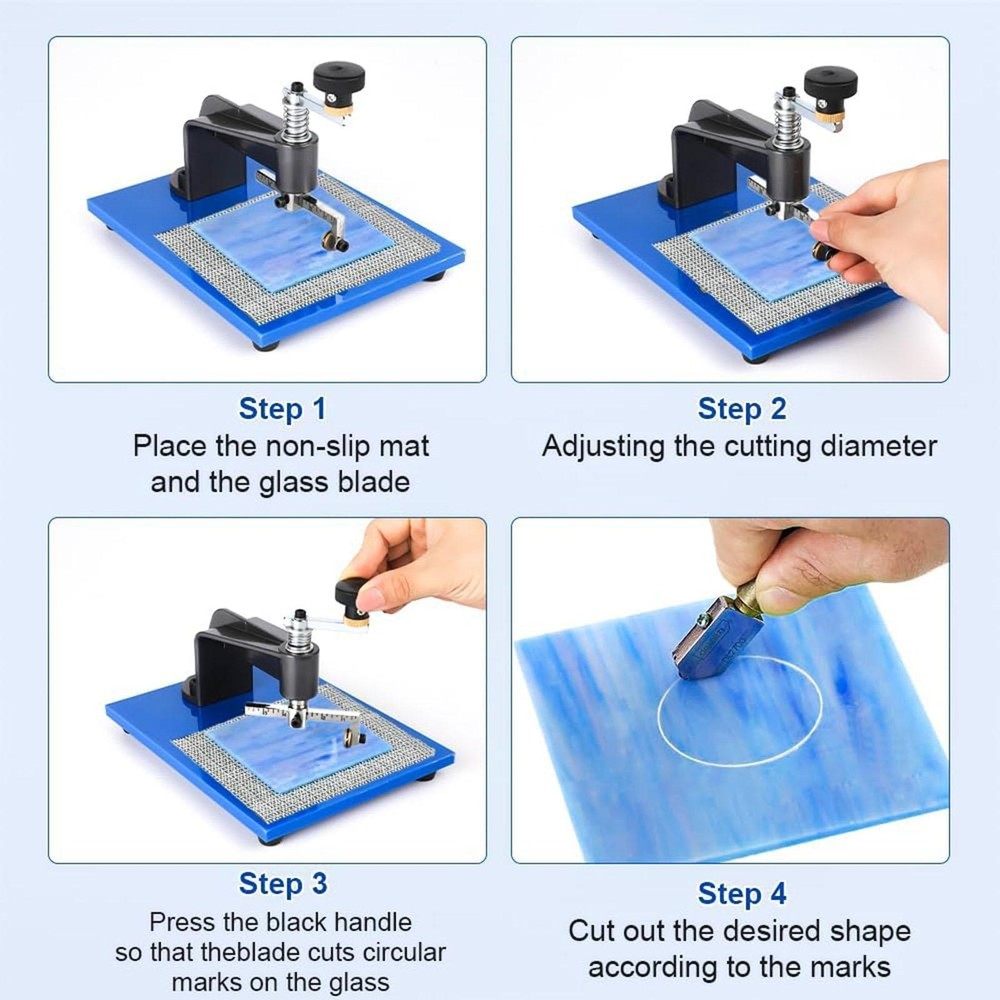 Step 1
Place the non-slip mat and the glass blade

Step 2
Adjusting the cutting diameter

Step 3
Press the black handle so that theblade cuts circular marks on the glass

Step 4
Cut out the desired shape according to the marks