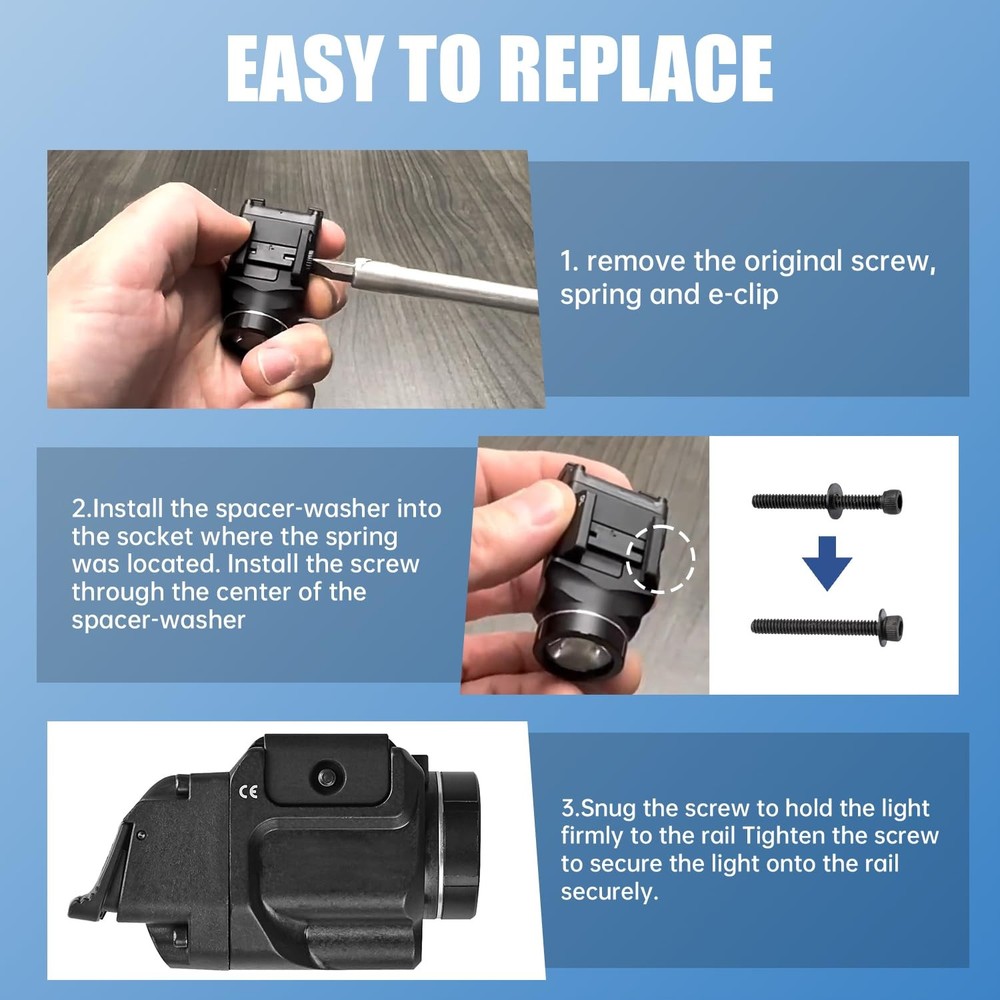 EASY TO REPLACE

1. remove the original screw, spring and e-clip

2.Install the spacer-washer into the socket where the spring was located. Install the screw through the center of the spacer-washer

CE

3.Snug the screw to hold the light firmly to the rail Tighten the screw to secure the light onto the rail securely.