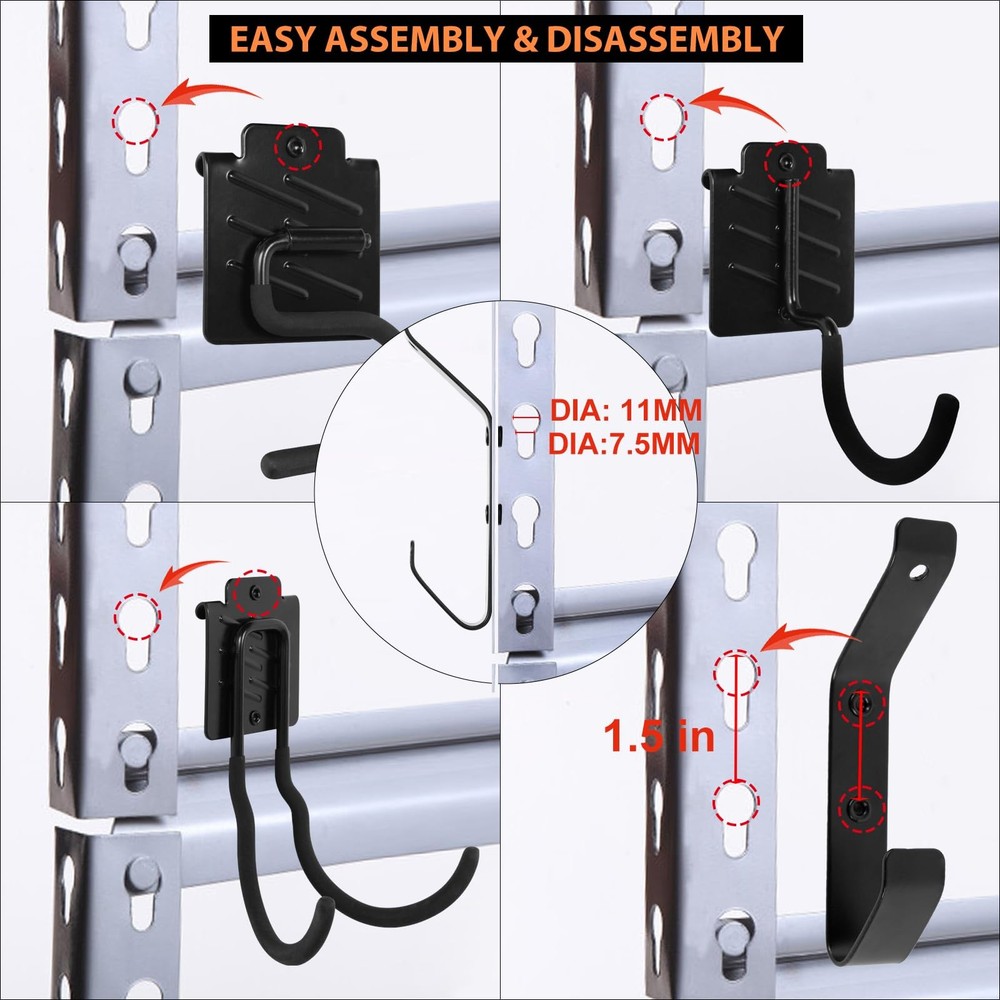 EASY ASSEMBLY & DISASSEMBLY

DIA: 11MM
DIA:7.5MM

1.5 in