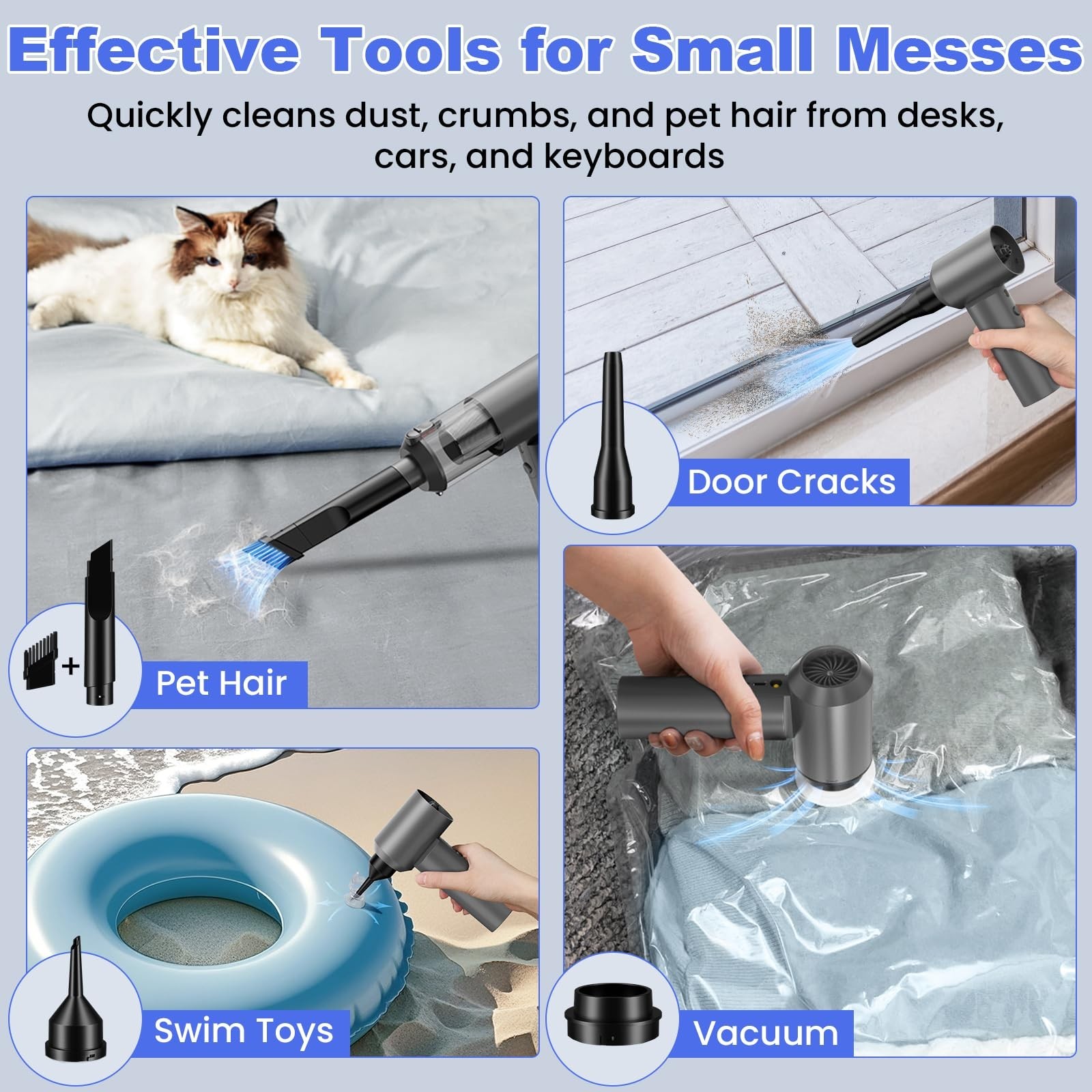 Effective Tools for Small Messes

Quickly cleans dust, crumbs, and pet hair from desks, cars, and keyboards

+

Pet Hair

Door Cracks

Swim Toys

Vacuum