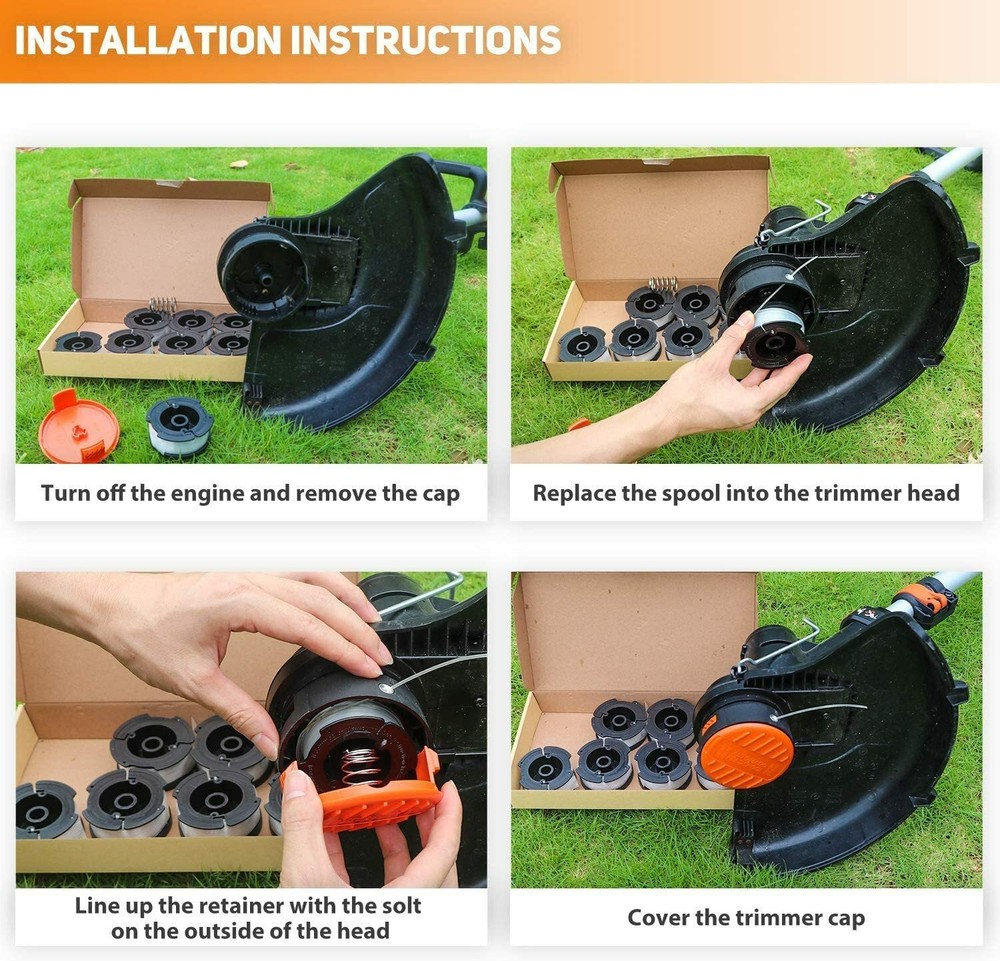 INSTALLATION INSTRUCTIONS

Turn off the engine and remove the cap

Replace the spool into the trimmer head

Line up the retainer with the solt on the outside of the head

Cover the trimmer cap