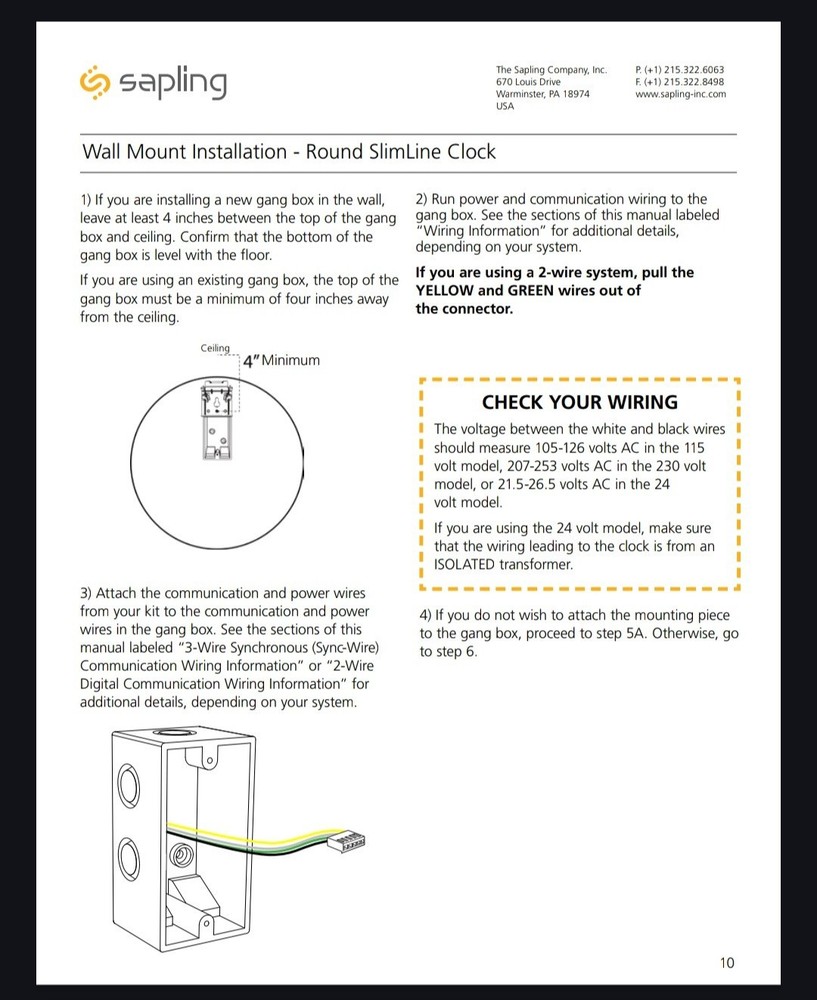 sapling

The Sapling Company, Inc.
670 Louis Drive
Warminster, PA 18974
USA

P. (+1) 215.322.6063
F. (+1) 215.322.8498
www.sapling-inc.com

Wall Mount Installation - Round SlimLine Clock

1) If you are installing a new gang box in the wall, leave at least 4 inches between the top of the gang box and ceiling. Confirm that the bottom of the gang box is level with the floor.

If you are using an existing gang box, the top of the gang box must be a minimum of four inches away from the ceiling.

Ceiling

4" Minimum

3) Attach the communication and power wires from your kit to the communication and power wires in the gang box. See the sections of this manual labeled "3-Wire Synchronous (Sync-Wire) Communication Wiring Information" or "2-Wire Digital Communication Wiring Information" for additional details, depending on your system.

2) Run power and communication wiring to the gang box. See the sections of this manual labeled "Wiring Information" for additional details, depending on your system.

If you are using a 2-wire system, pull the YELLOW and GREEN wires out of the connector.

CHECK YOUR WIRING

The voltage between the white and black wires should measure 105-126 volts AC in the 115 volt model, 207-253 volts AC in the 230 volt model, or 21.5-26.5 volts AC in the 24 volt model.

If you are using the 24 volt model, make sure that the wiring leading to the clock is from an ISOLATED transformer.

4) If you do not wish to attach the mounting piece to the gang box, proceed to step 5A. Otherwise, go to step 6.

10