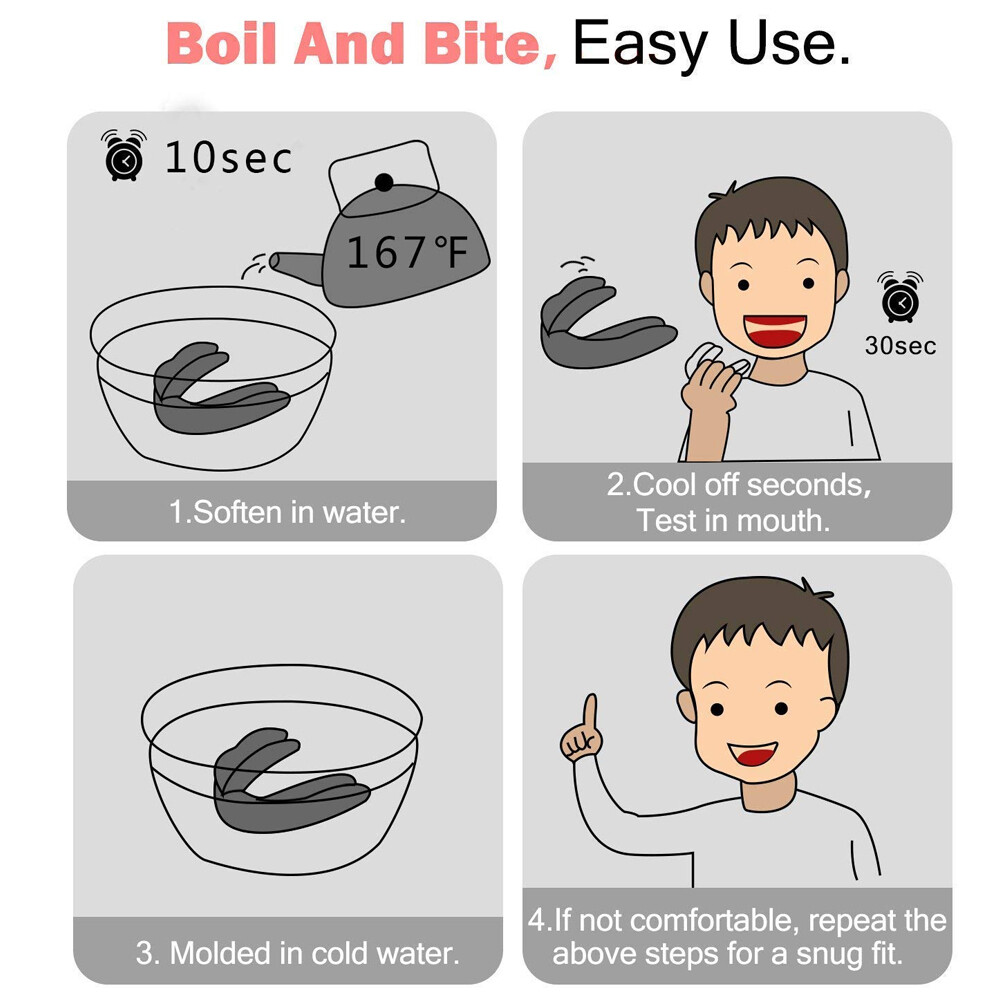 Boil And Bite, Easy Use.

10sec

167°F

1.Soften in water.

30sec

2.Cool off seconds, Test in mouth.

3. Molded in cold water.

4.If not comfortable, repeat the above steps for a snug fit.