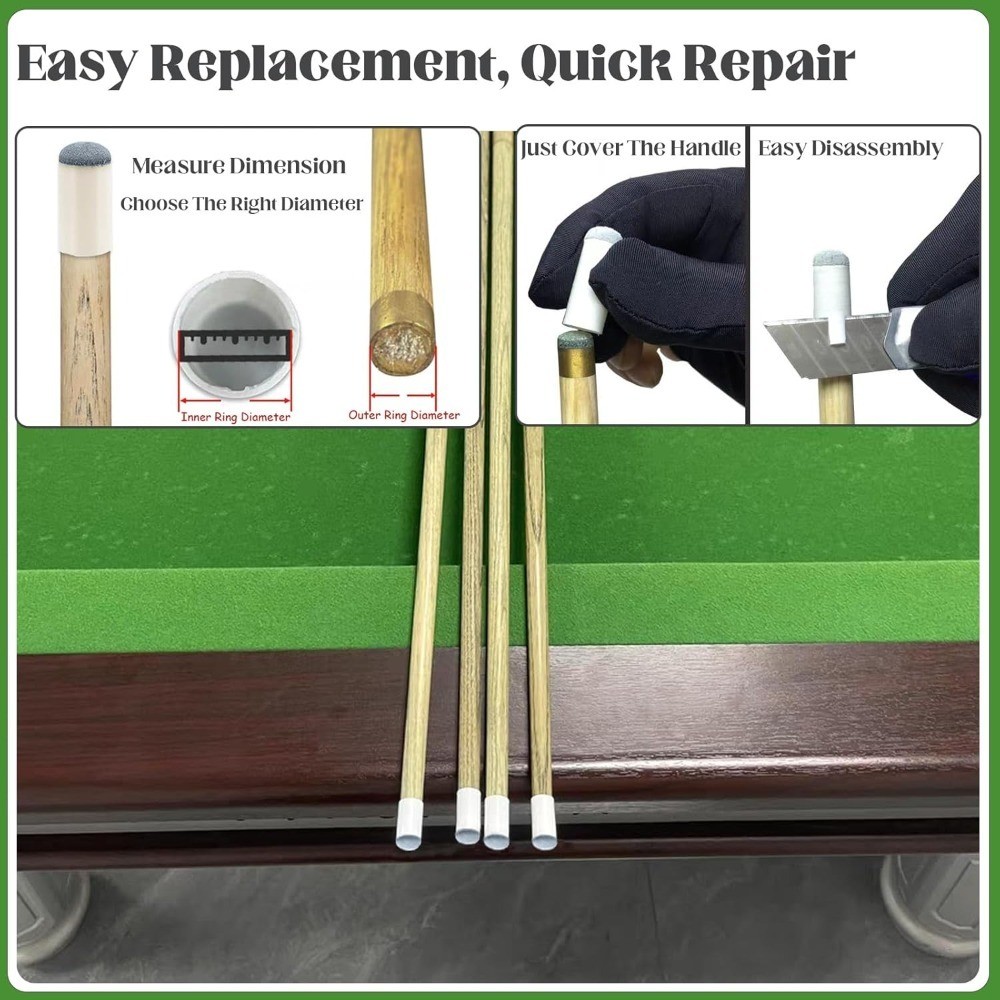 Easy Replacement, Quick Repair

Measure Dimension
Choose The Right Diameter

Inner Ring Diameter

Outer Ring Diameter

Just Cover The Handle

Easy Disassembly