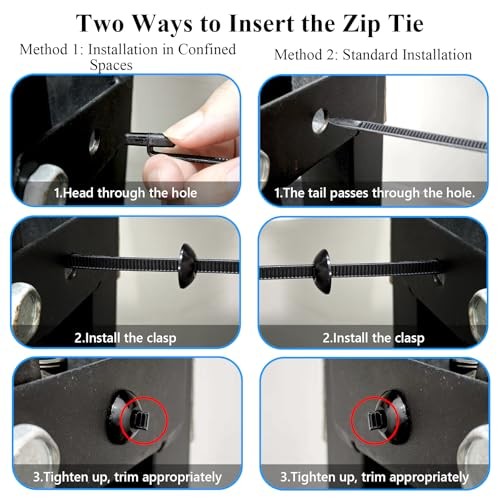 Two Ways to Insert the Zip Tie

Method 1: Installation in Confined Spaces

1.Head through the hole

2.Install the clasp

3.Tighten up, trim appropriately

Method 2: Standard Installation

1.The tail passes through the hole.

2.Install the clasp

3.Tighten up, trim appropriately