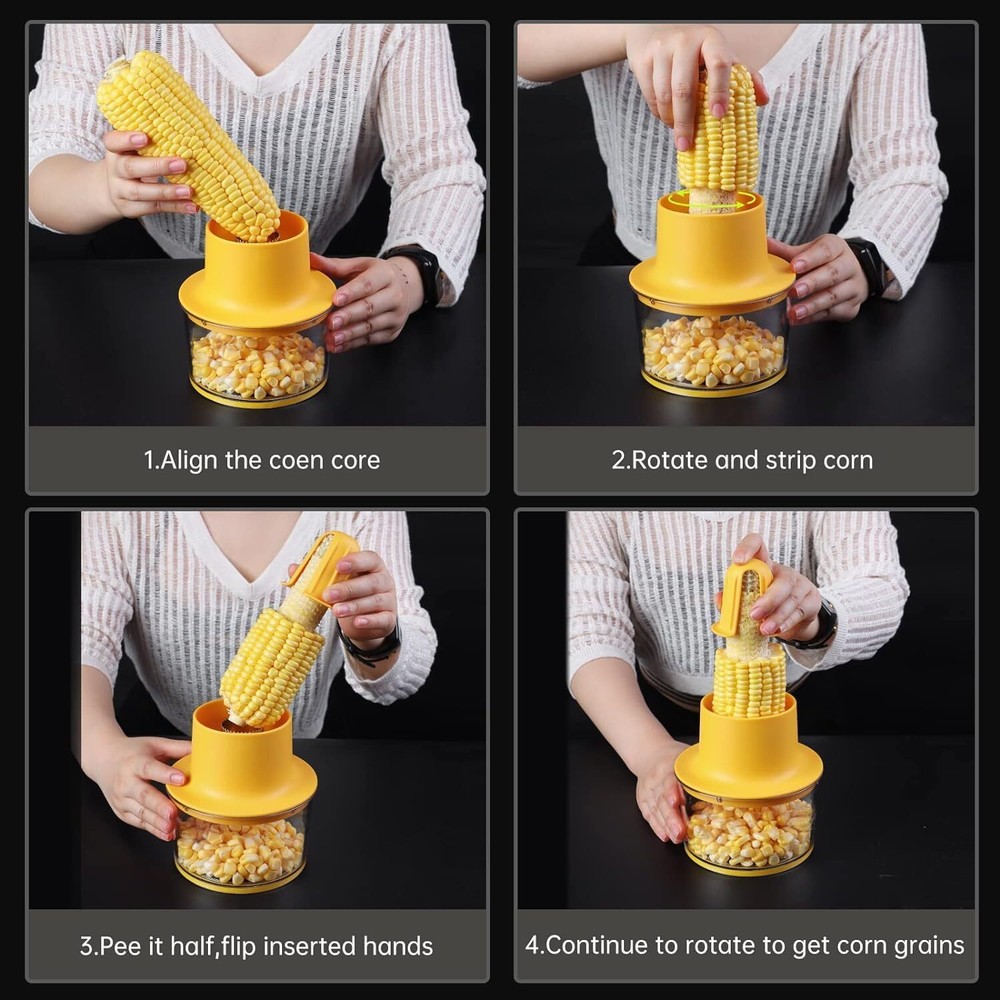 1.Align the coen core

2.Rotate and strip corn

3.Pee it half,flip inserted hands

4.Continue to rotate to get corn grains