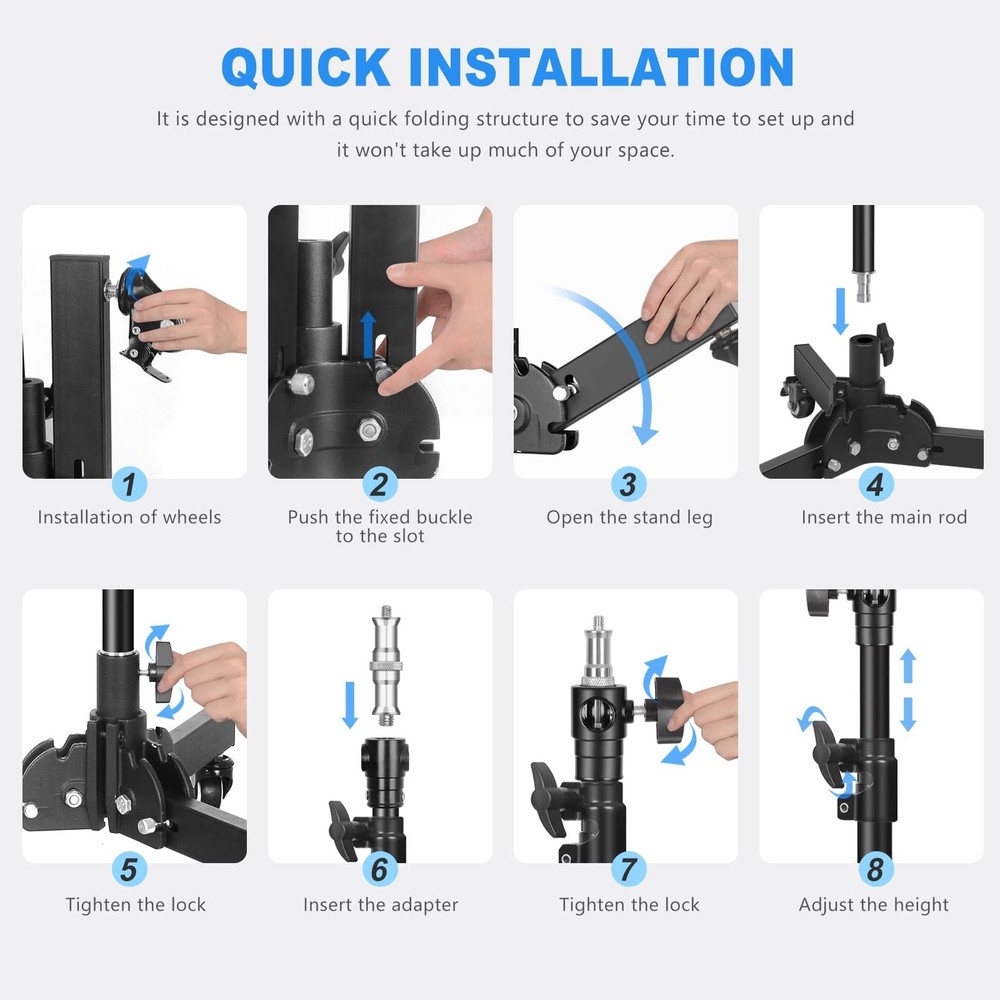 QUICK INSTALLATION

It is designed with a quick folding structure to save your time to set up and it won't take up much of your space.

1
Installation of wheels

2
Push the fixed buckle to the slot

3
Open the stand leg

4
Insert the main rod

5
Tighten the lock

6
Insert the adapter

7
Tighten the lock

8
Adjust the height