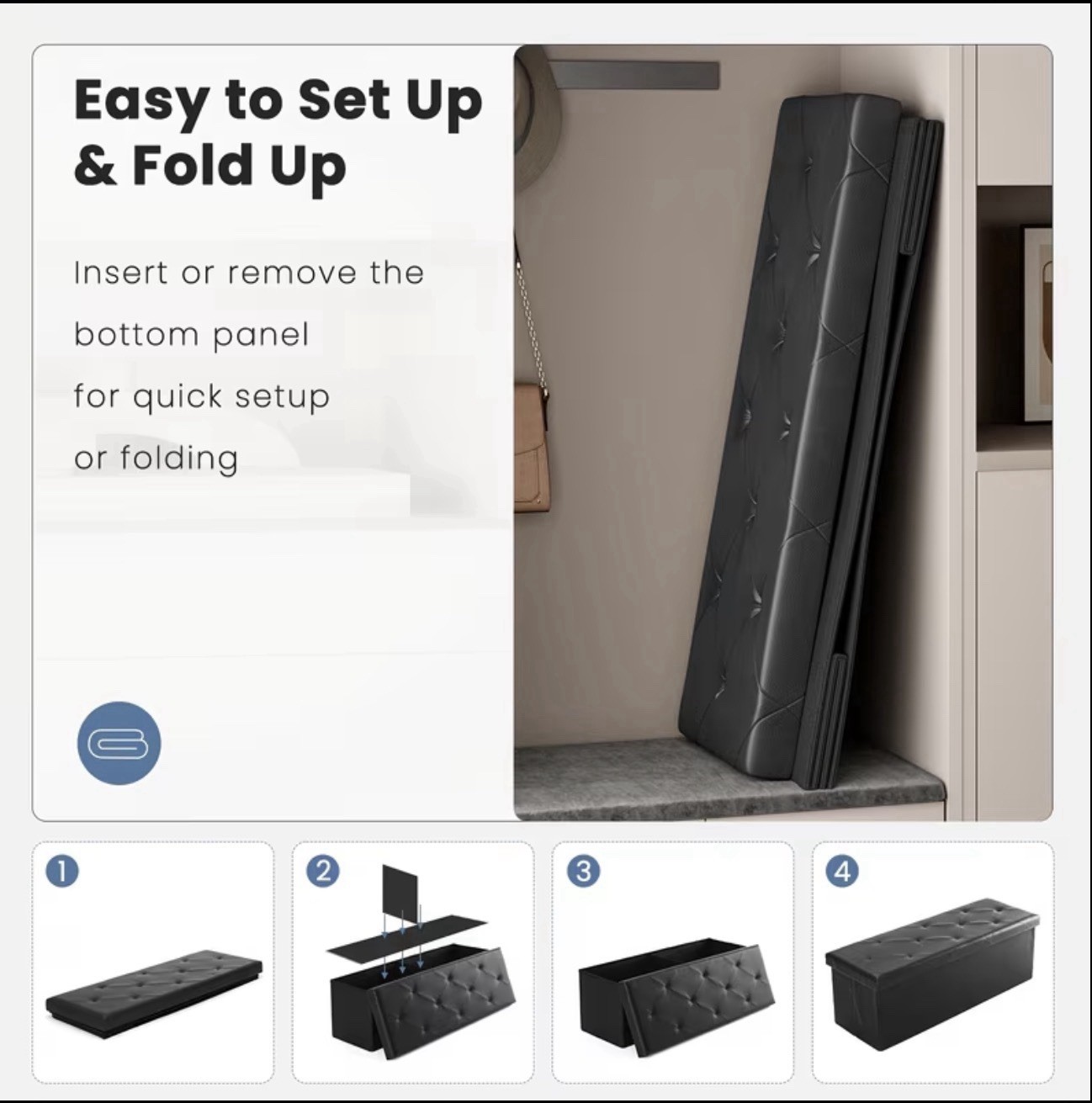 Easy to Set Up & Fold Up

Insert or remove the bottom panel for quick setup or folding

1

2

3

4