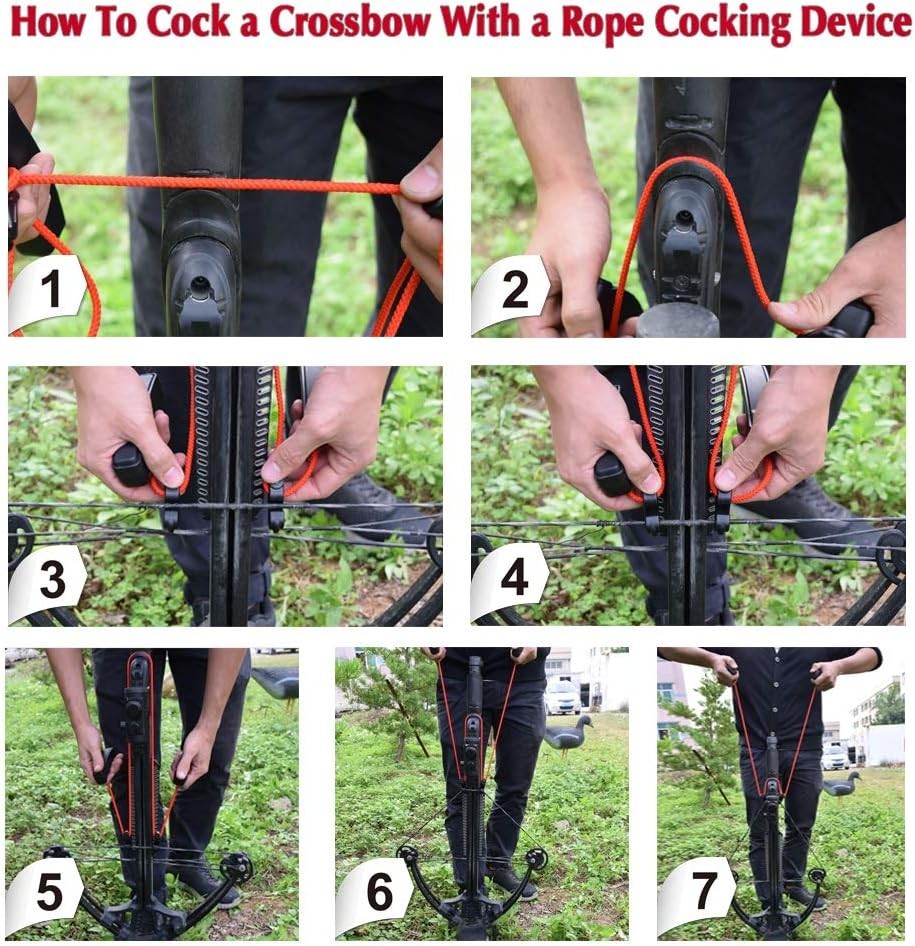 How To Cock a Crossbow With a Rope Cocking Device

1

2

3

4

5

6

7