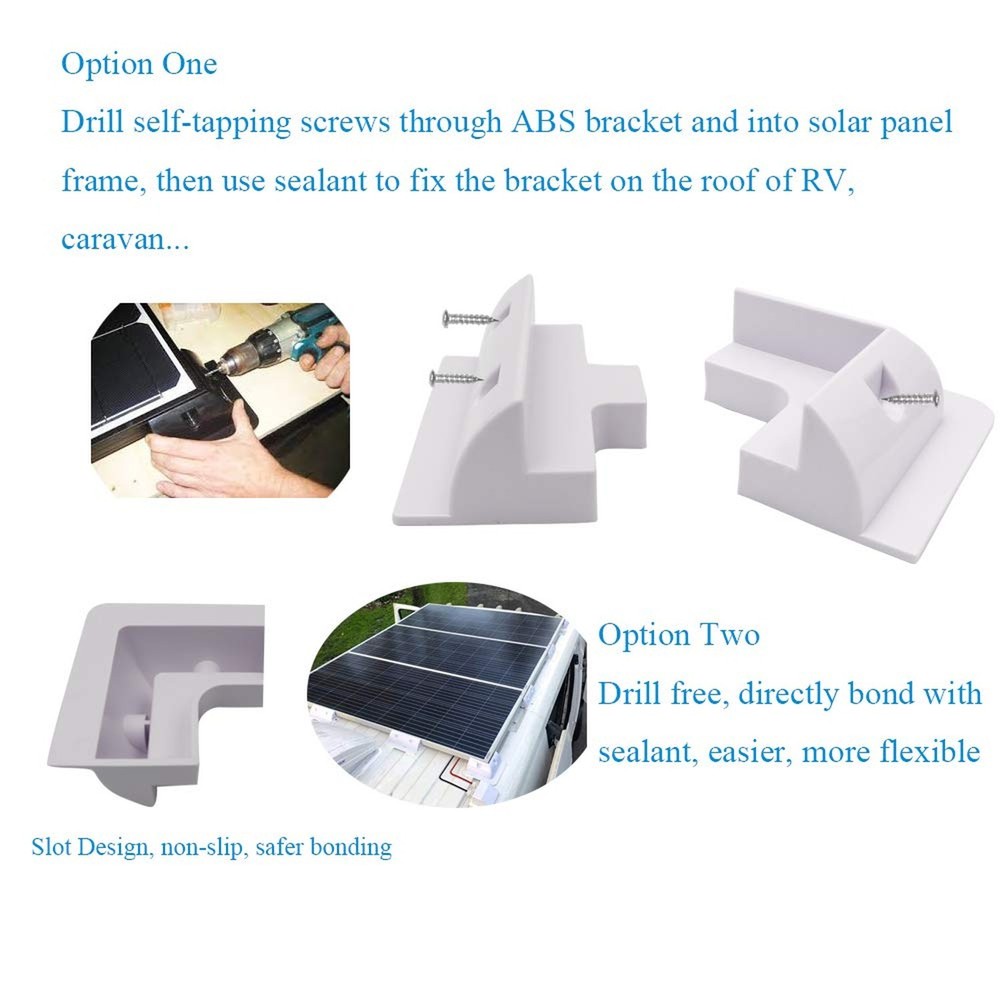 Option One
Drill self-tapping screws through ABS bracket and into solar panel frame, then use sealant to fix the bracket on the roof of RV, caravan...

Option Two
Drill free, directly bond with sealant, easier, more flexible

Slot Design, non-slip, safer bonding