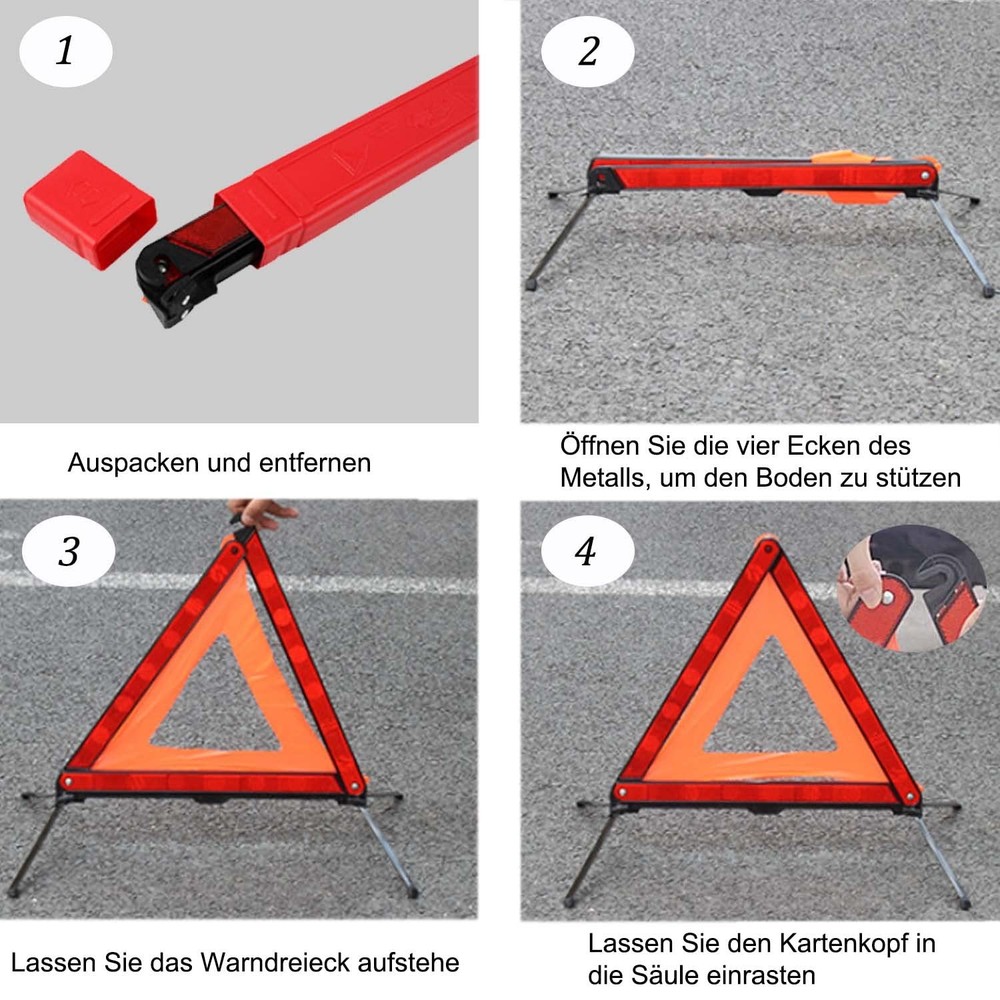 1

Auspacken und entfernen

2

Öffnen Sie die vier Ecken des Metalls, um den Boden zu stützen

3

Lassen Sie das Warndreieck aufstehe

4

Lassen Sie den Kartenkopf in die Säule einrasten