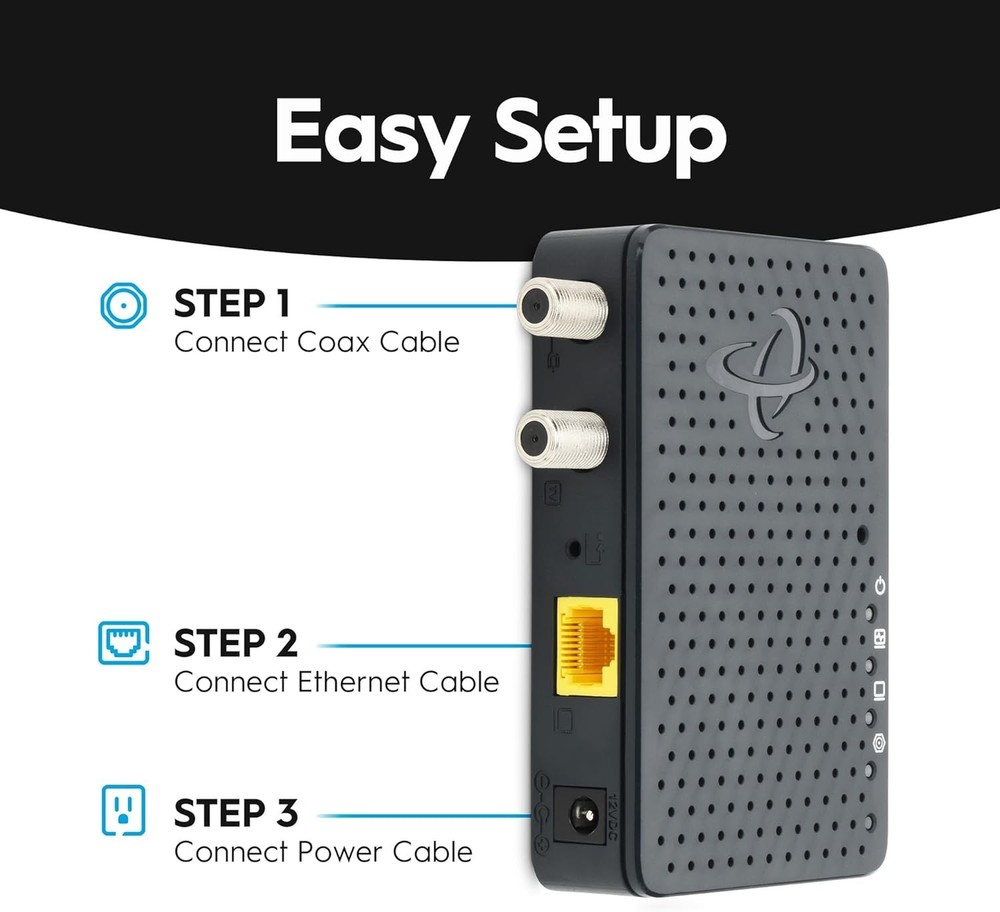 Easy Setup

STEP 1
Connect Coax Cable

STEP 2
Connect Ethernet Cable

STEP 3
Connect Power Cable

12VDC