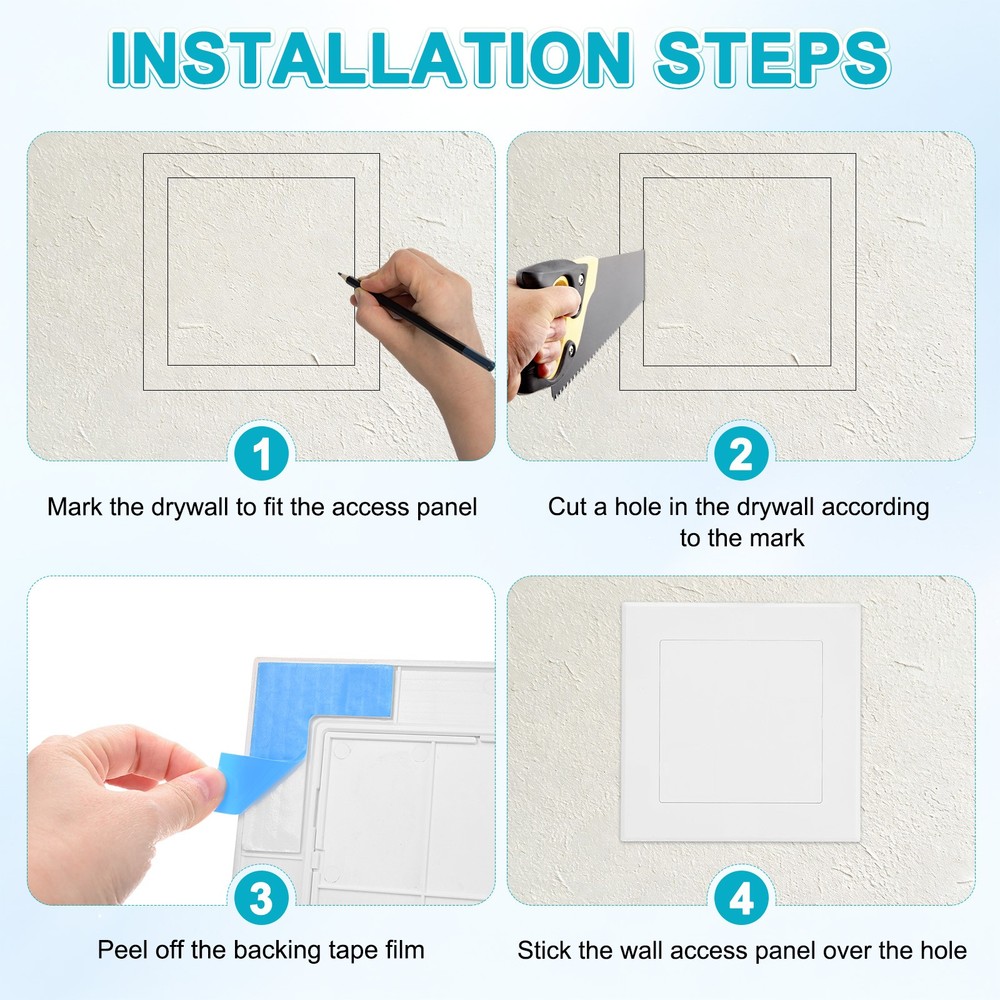 INSTALLATION STEPS

1

Mark the drywall to fit the access panel

2

Cut a hole in the drywall according to the mark

3

Peel off the backing tape film

4

Stick the wall access panel over the hole