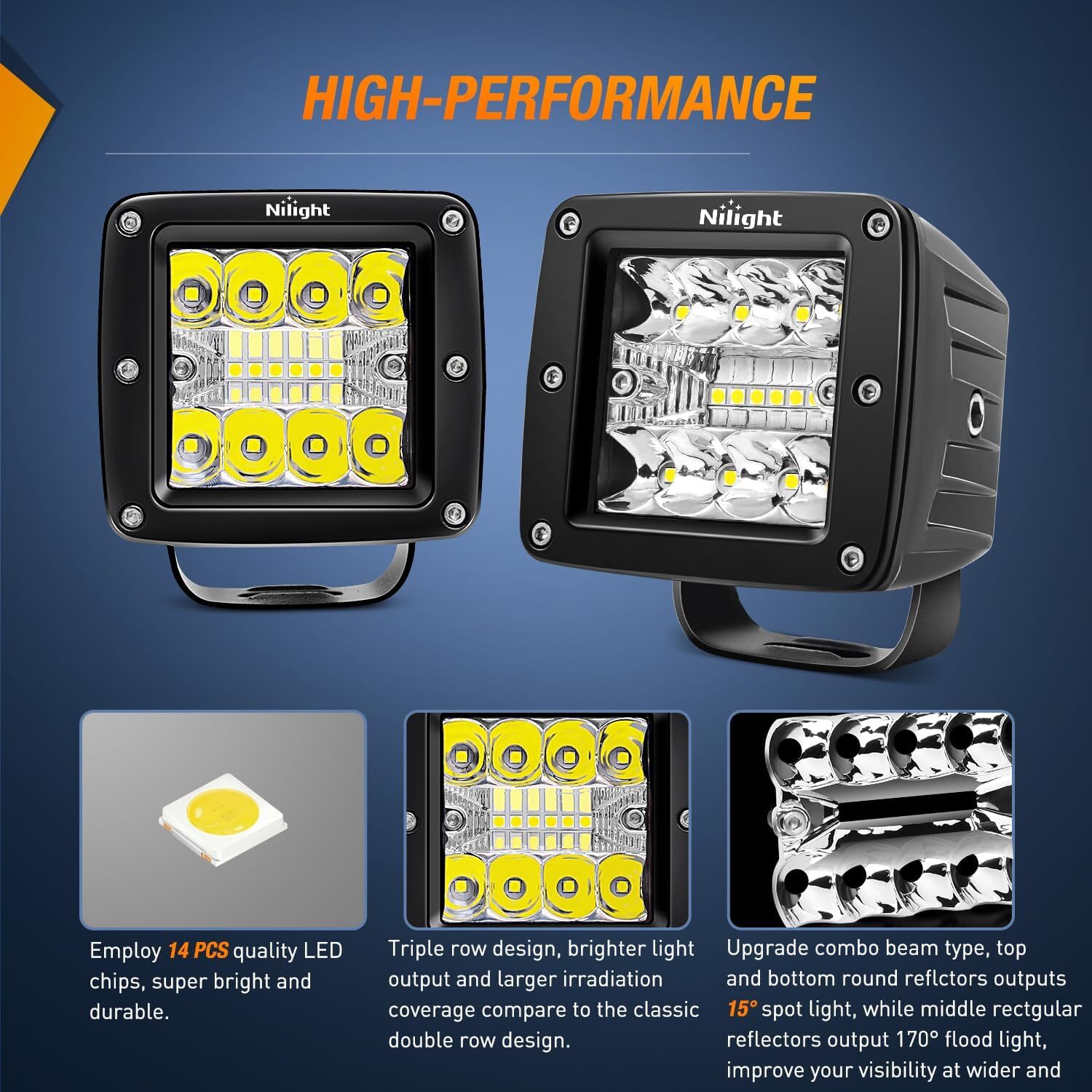 HIGH-PERFORMANCE

Nilight

Nilight

Employ 14 PCS quality LED chips, super bright and durable.

Triple row design, brighter light output and larger irradiation coverage compare to the classic double row design.

Upgrade combo beam type, top and bottom round reflctors outputs 15° spot light, while middle rectgular reflectors output 170° flood light, improve your visibility at wider and