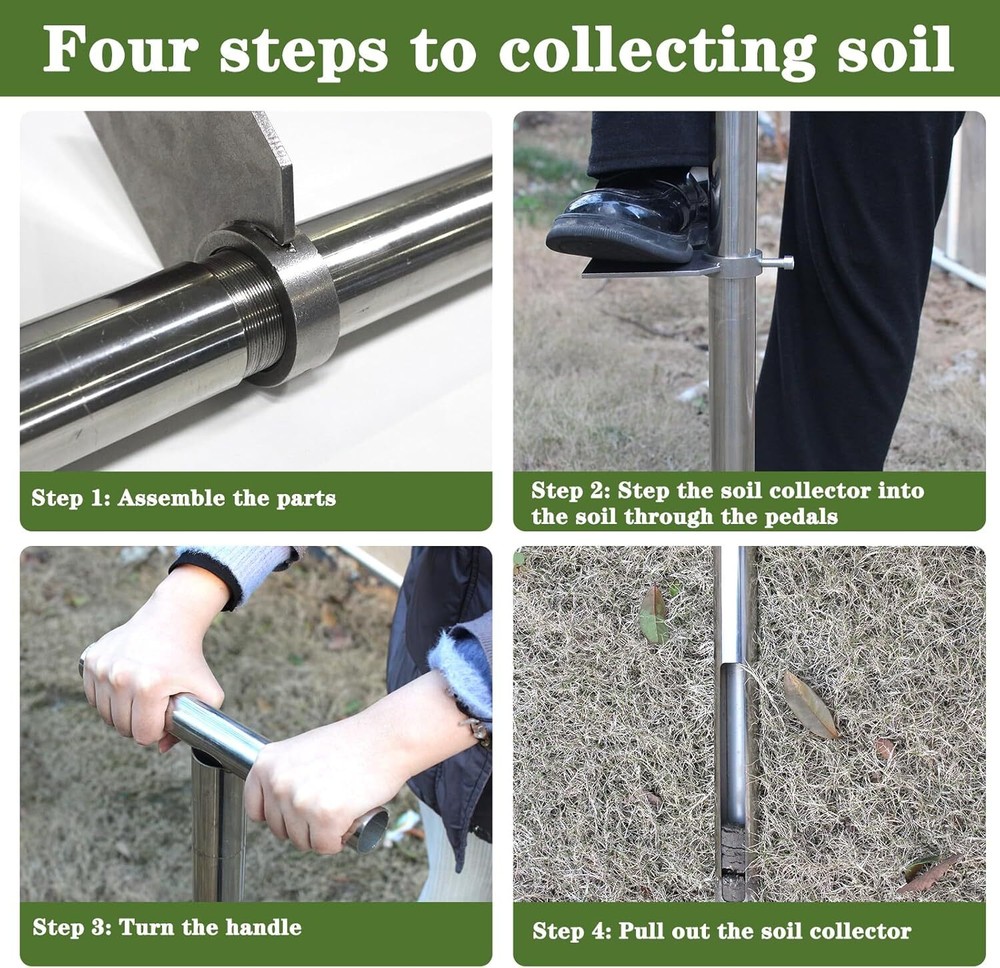 Four steps to collecting soil

Step 1: Assemble the parts

Step 2: Step the soil collector into the soil through the pedals

Step 3: Turn the handle

Step 4: Pull out the soil collector