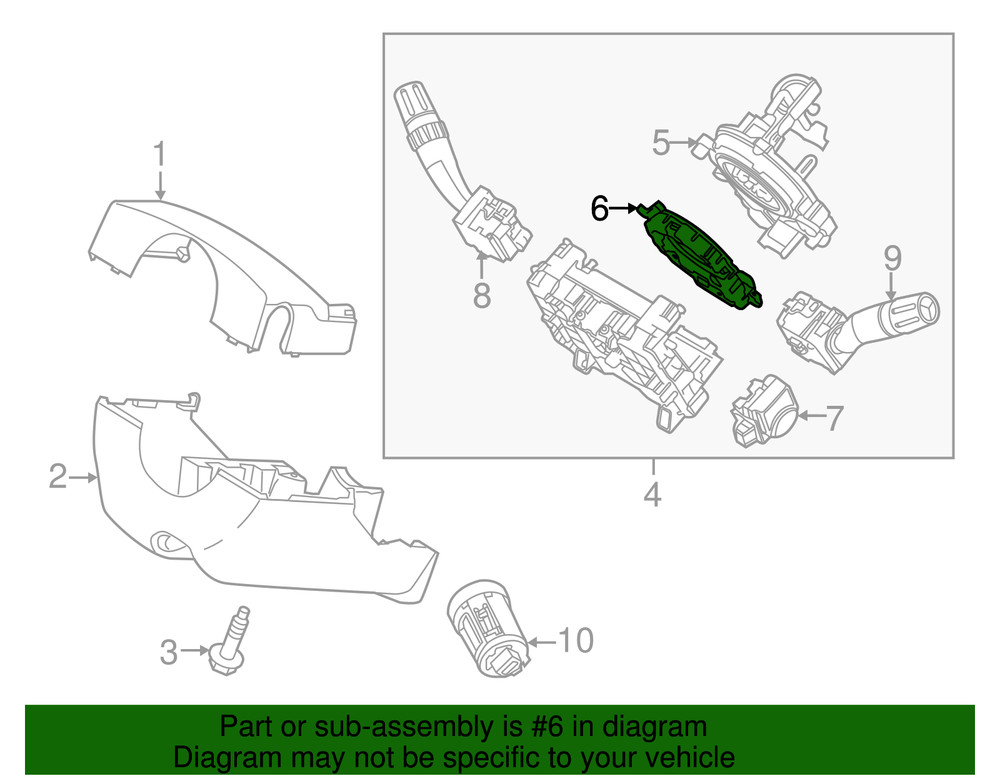 1
5
6
9
8
7
2
4
3
10

Part or sub-assembly is #6 in diagram
Diagram may not be specific to your vehicle