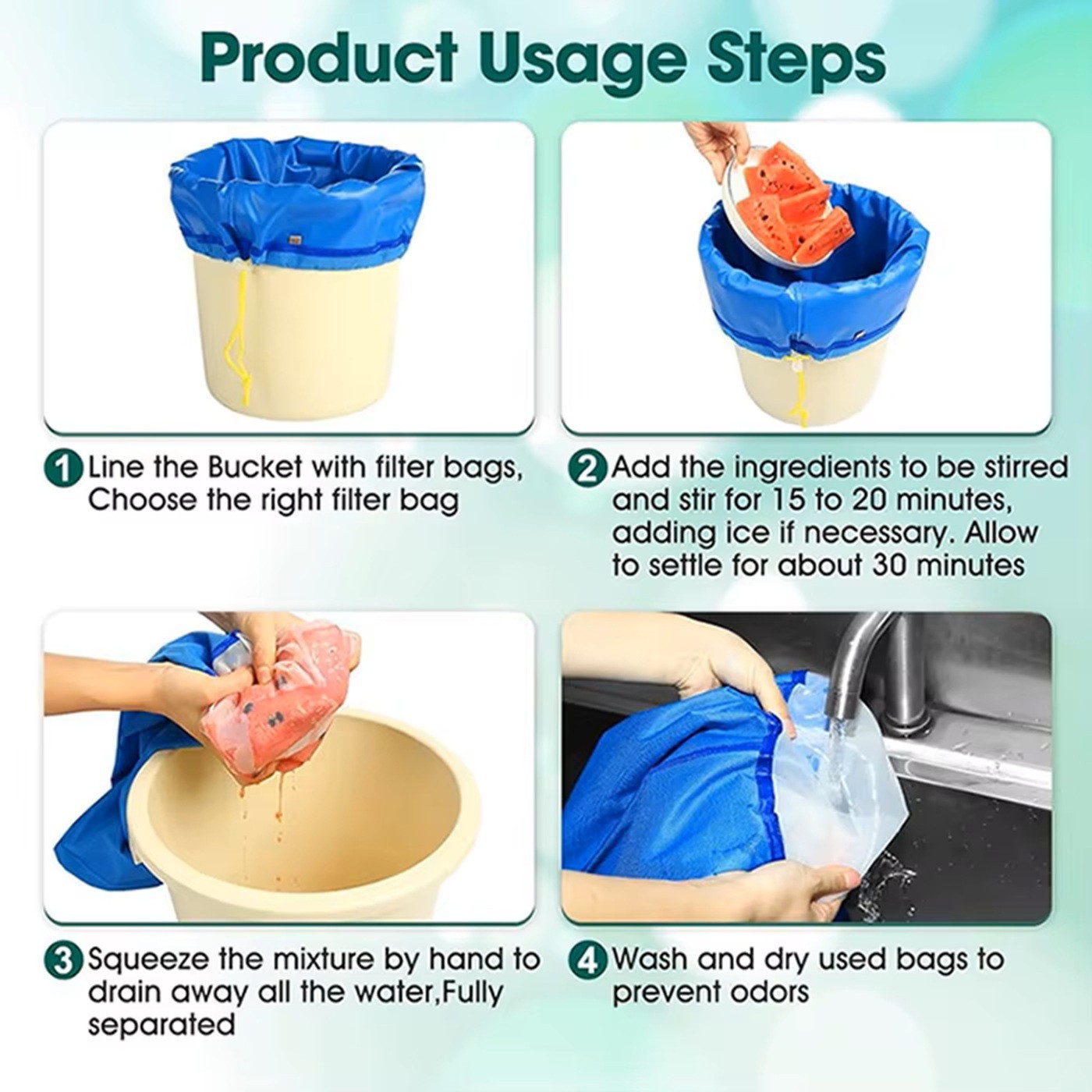 Product Usage Steps

1 Line the Bucket with filter bags, Choose the right filter bag

2 Add the ingredients to be stirred and stir for 15 to 20 minutes, adding ice if necessary. Allow to settle for about 30 minutes

3 Squeeze the mixture by hand to drain away all the water,Fully separated

4 Wash and dry used bags to prevent odors