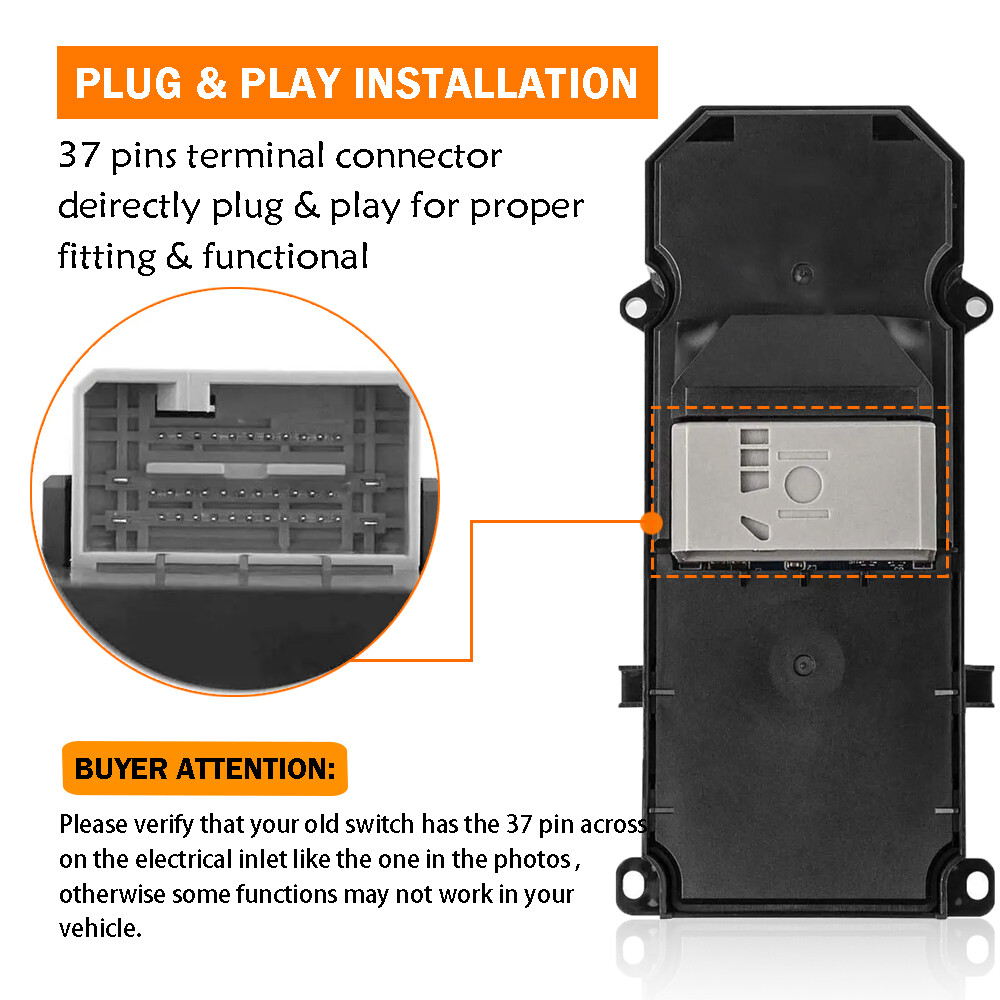 PLUG & PLAY INSTALLATION

37 pins terminal connector deirectly plug & play for proper fitting & functional

BUYER ATTENTION:

Please verify that your old switch has the 37 pin across on the electrical inlet like the one in the photos , otherwise some functions may not work in your vehicle.