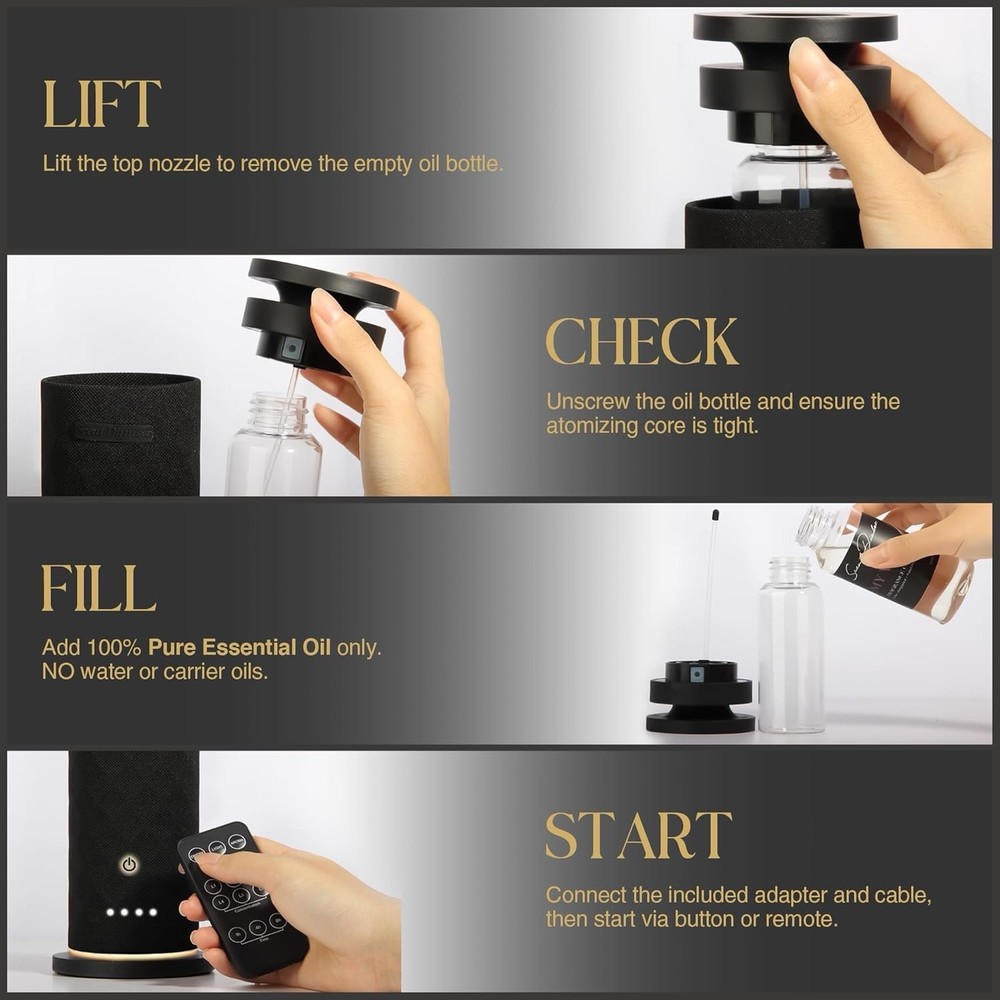 LIFT

Lift the top nozzle to remove the empty oil bottle.

CHECK

Unscrew the oil bottle and ensure the atomizing core is tight.

FILL

Add 100% **Pure Essential Oil** only. NO water or carrier oils.

START

Connect the included adapter and cable, then start via button or remote.