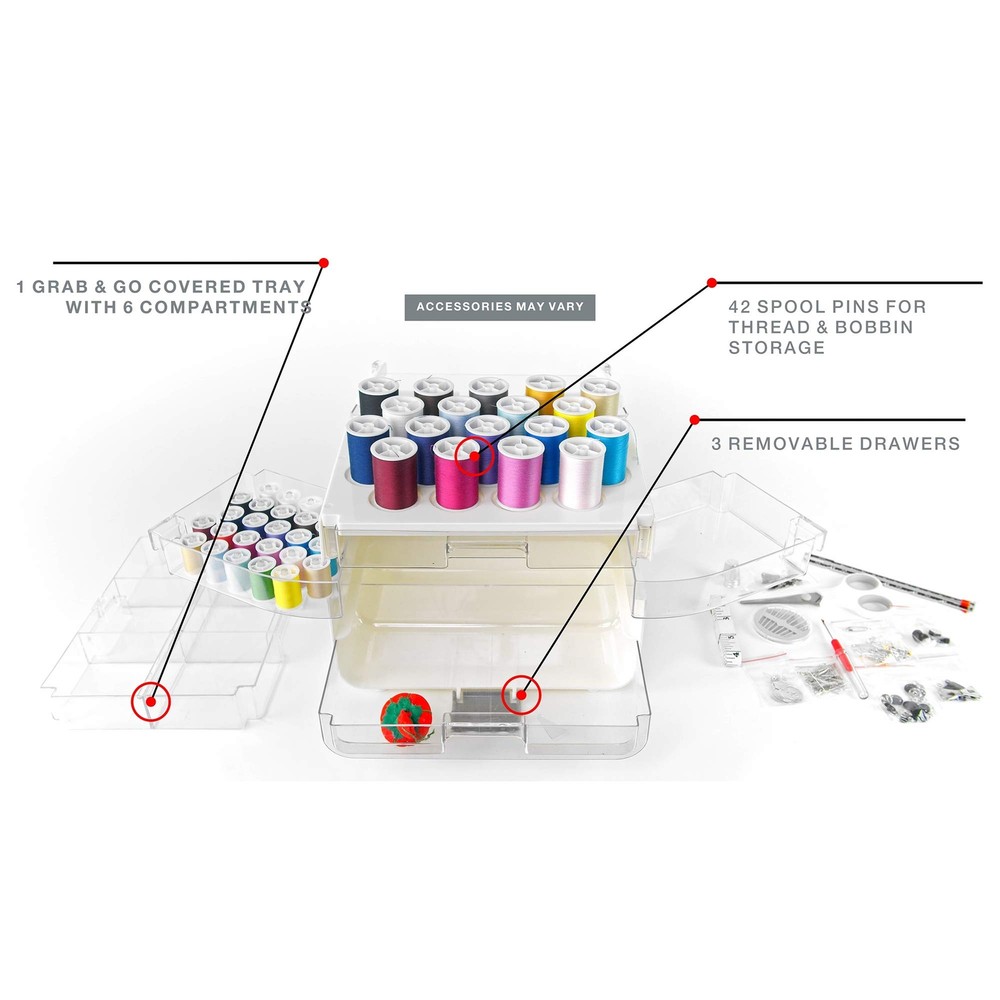 1 GRAB & GO COVERED TRAY WITH 6 COMPARTMENTS

ACCESSORIES MAY VARY

42 SPOOL PINS FOR THREAD & BOBBIN STORAGE

3 REMOVABLE DRAWERS