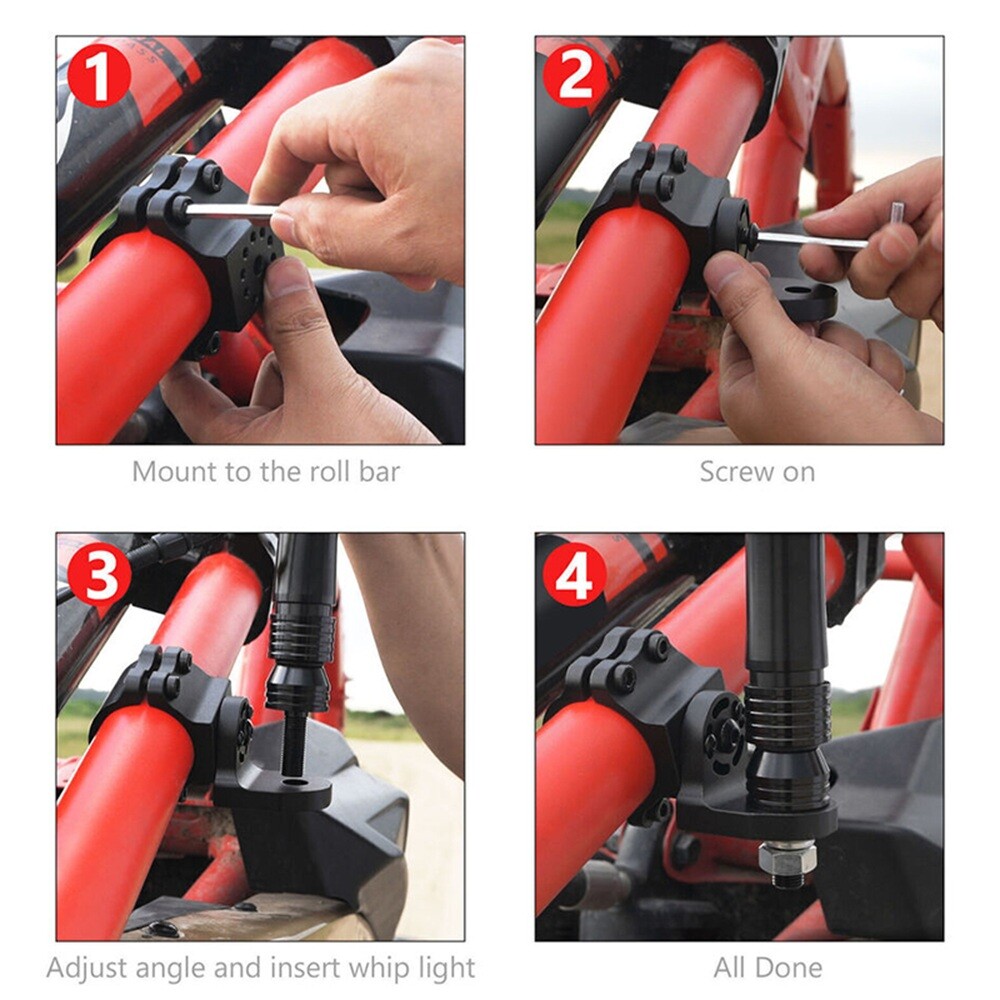 1

Mount to the roll bar

2

Screw on

3

Adjust angle and insert whip light

4

All Done