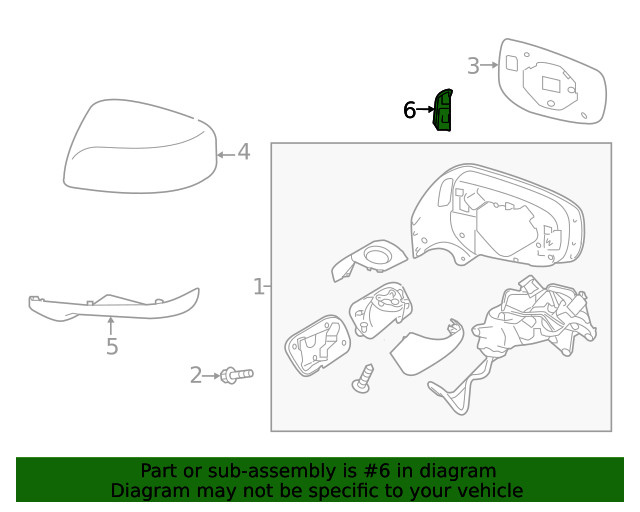 3
6
4
1
5
2
Part or sub-assembly is #6 in diagram
Diagram may not be specific to your vehicle