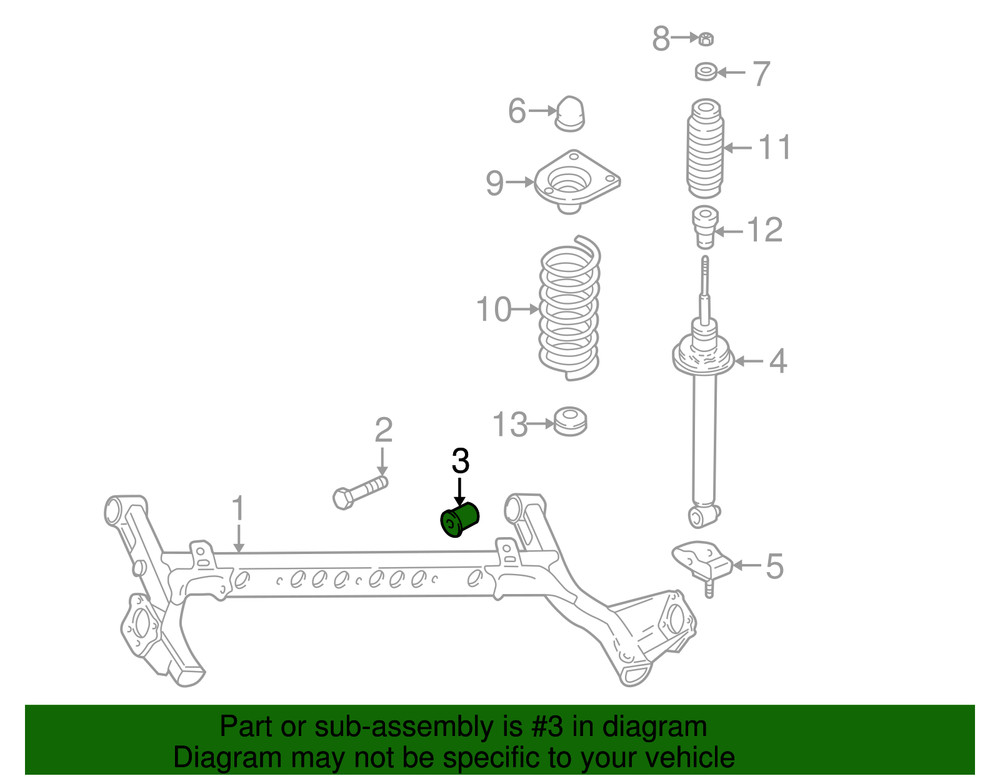 8
7
6
11
9
12
10
4
13
2
3
1
5

Part or sub-assembly is #3 in diagram
Diagram may not be specific to your vehicle