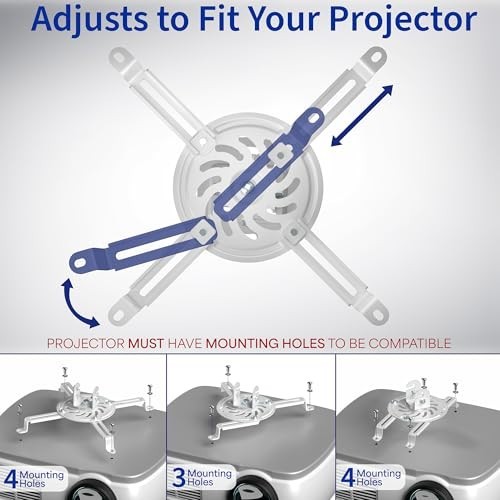 Adjusts to Fit Your Projector

PROJECTOR MUST HAVE MOUNTING HOLES TO BE COMPATIBLE

4 Mounting Holes

3 Mounting Holes

4 Mounting Holes